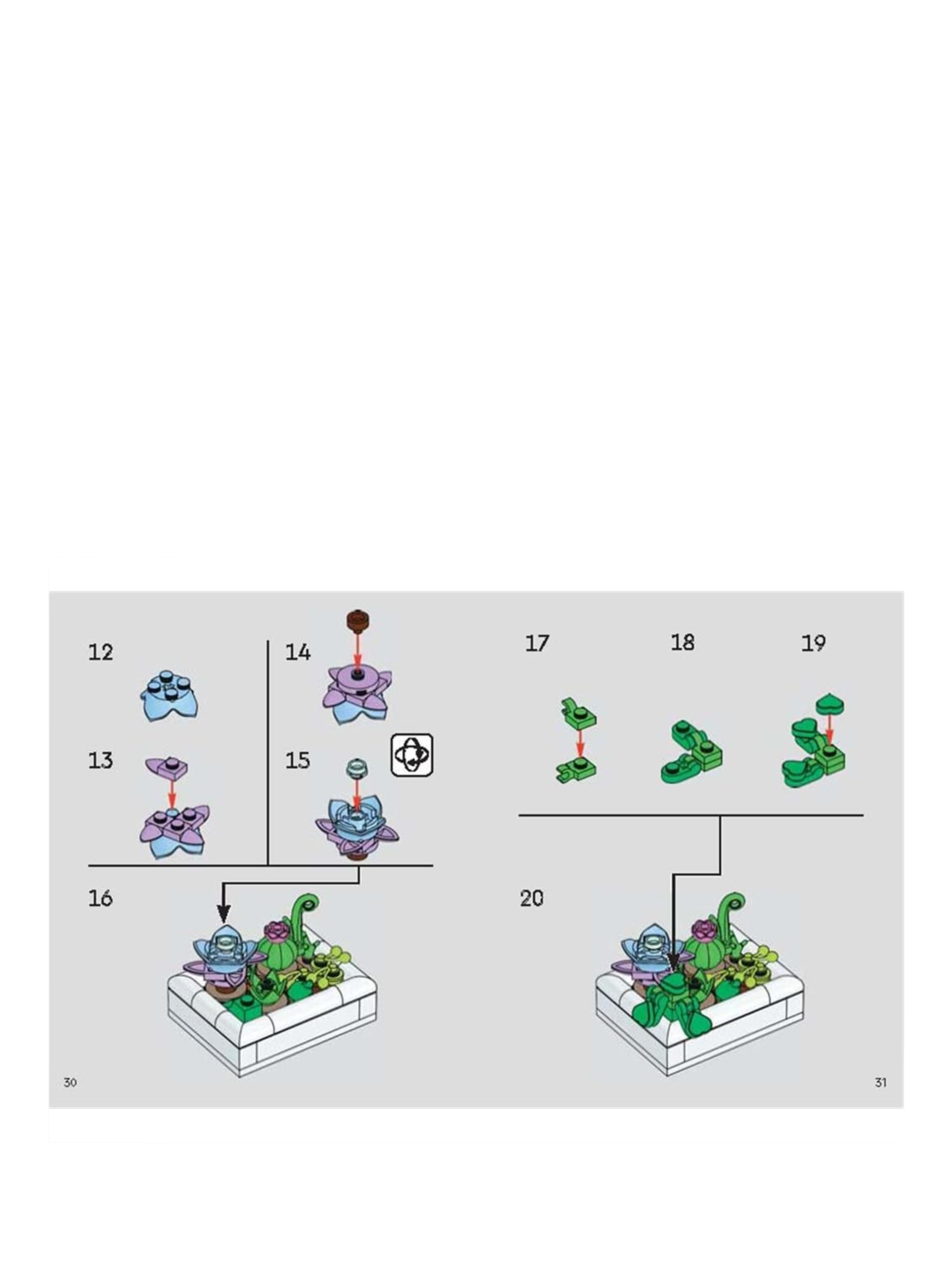 12

13

14

15

16

30

17

18

19

20

31