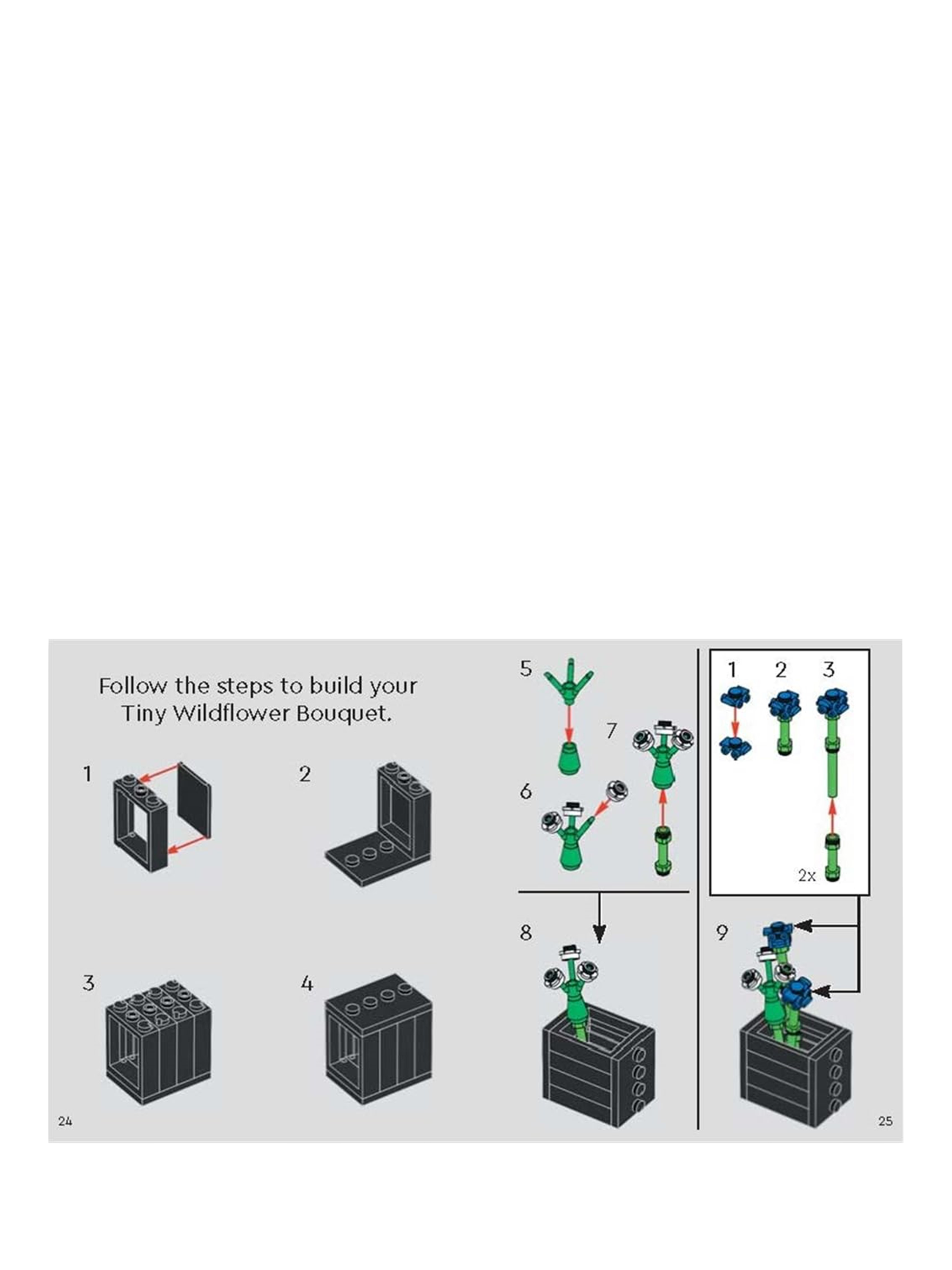 Follow the steps to build your Tiny Wildflower Bouquet.

1

2

3

4

24

5

7

6

8

1

2

3

2x

9

25