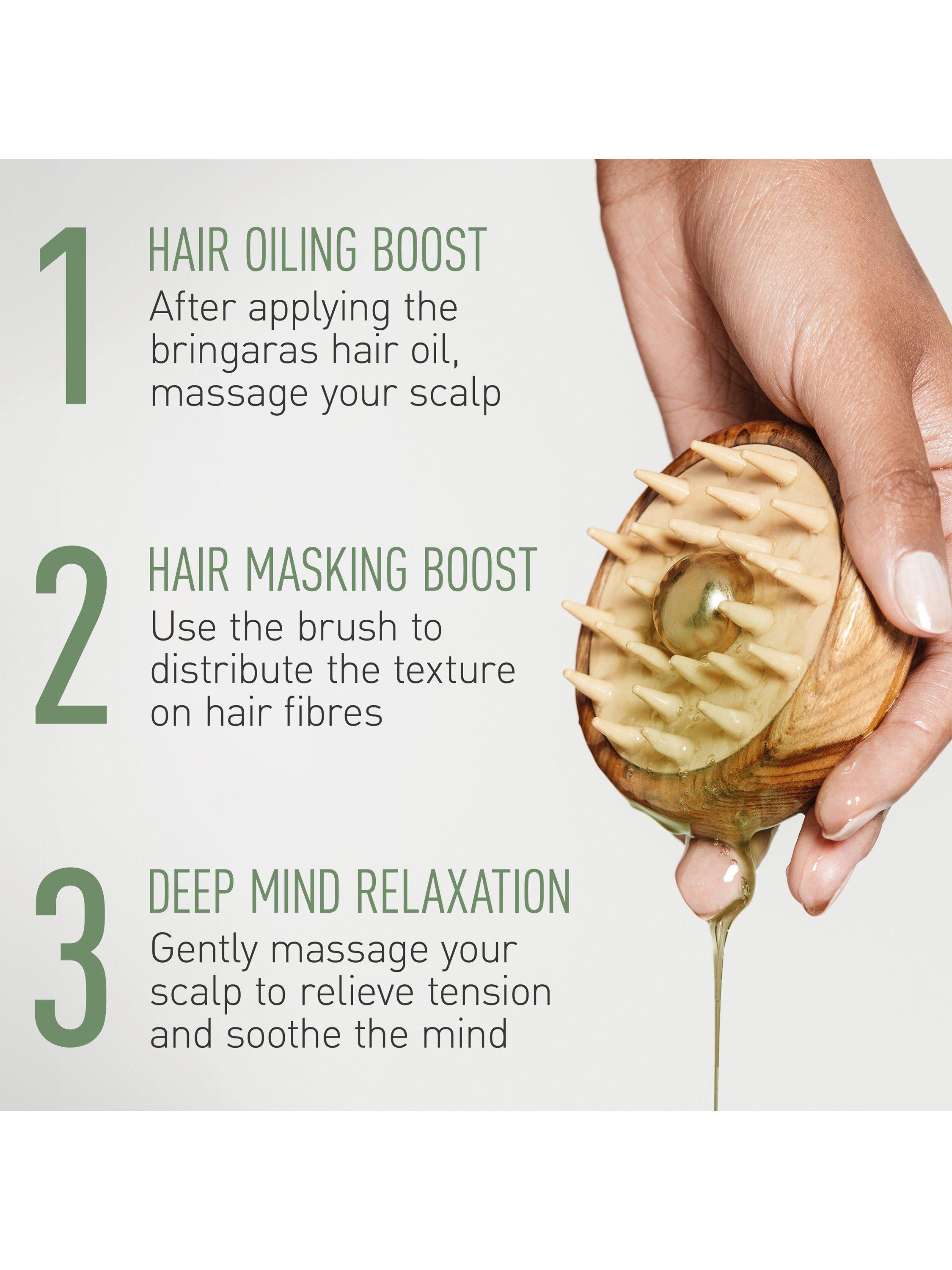 1
HAIR OILING BOOST
After applying the bringaras hair oil, massage your scalp

2
HAIR MASKING BOOST
Use the brush to distribute the texture on hair fibres

3
DEEP MIND RELAXATION
Gently massage your scalp to relieve tension and soothe the mind