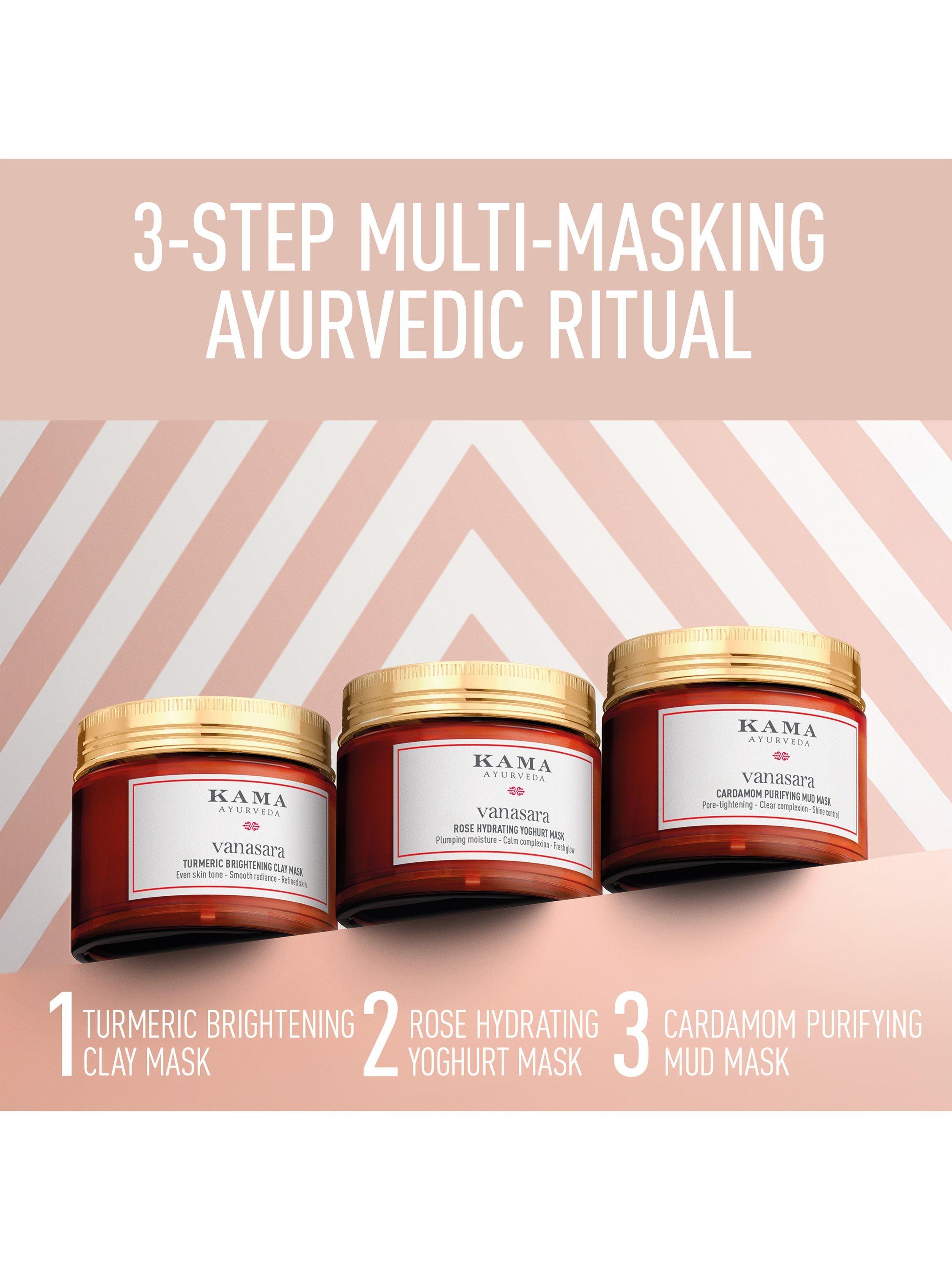 3-STEP MULTI-MASKING AYURVEDIC RITUAL

KAMA
AYURVEDA
vanasara
TURMERIC BRIGHTENING CLAY MASK
Even skin tone - Smooth radiance - Refined skin

KAMA
AYURVEDA
vanasara
ROSE HYDRATING YOGHURT MASK
Plumping moisture - Calm complexion - Fresh glow

KAMA
AYURVEDA
vanasara
CARDAMOM PURIFYING MUD MASK
Pore-tightening - Clear complexion - Shine control

1 TURMERIC BRIGHTENING CLAY MASK

2 ROSE HYDRATING YOGHURT MASK

3 CARDAMOM PURIFYING MUD MASK