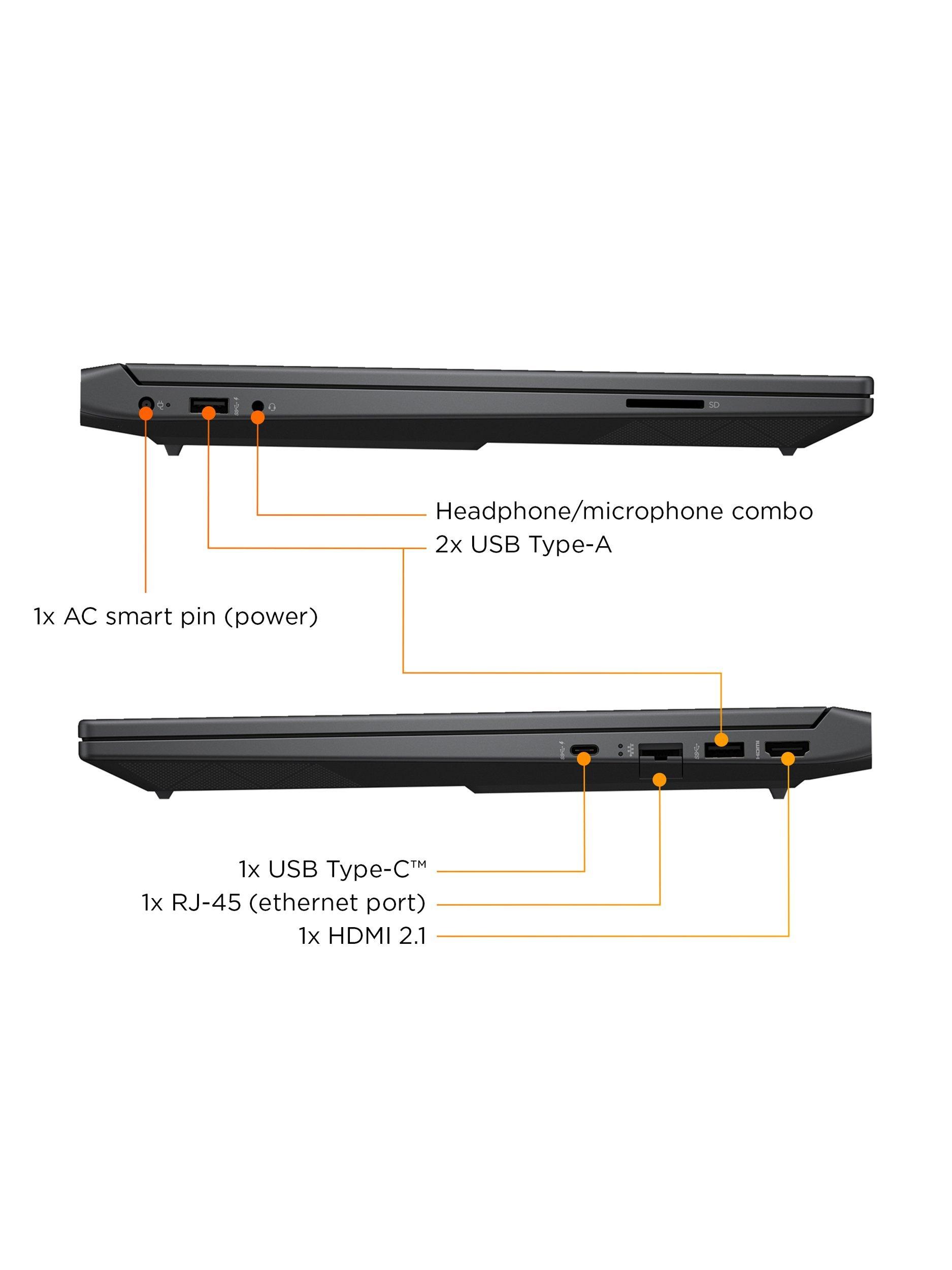 SD

Headphone/microphone combo
2x USB Type-A

1x AC smart pin (power)

1x USB Type-C™
1x RJ-45 (ethernet port)
1x HDMI 2.1