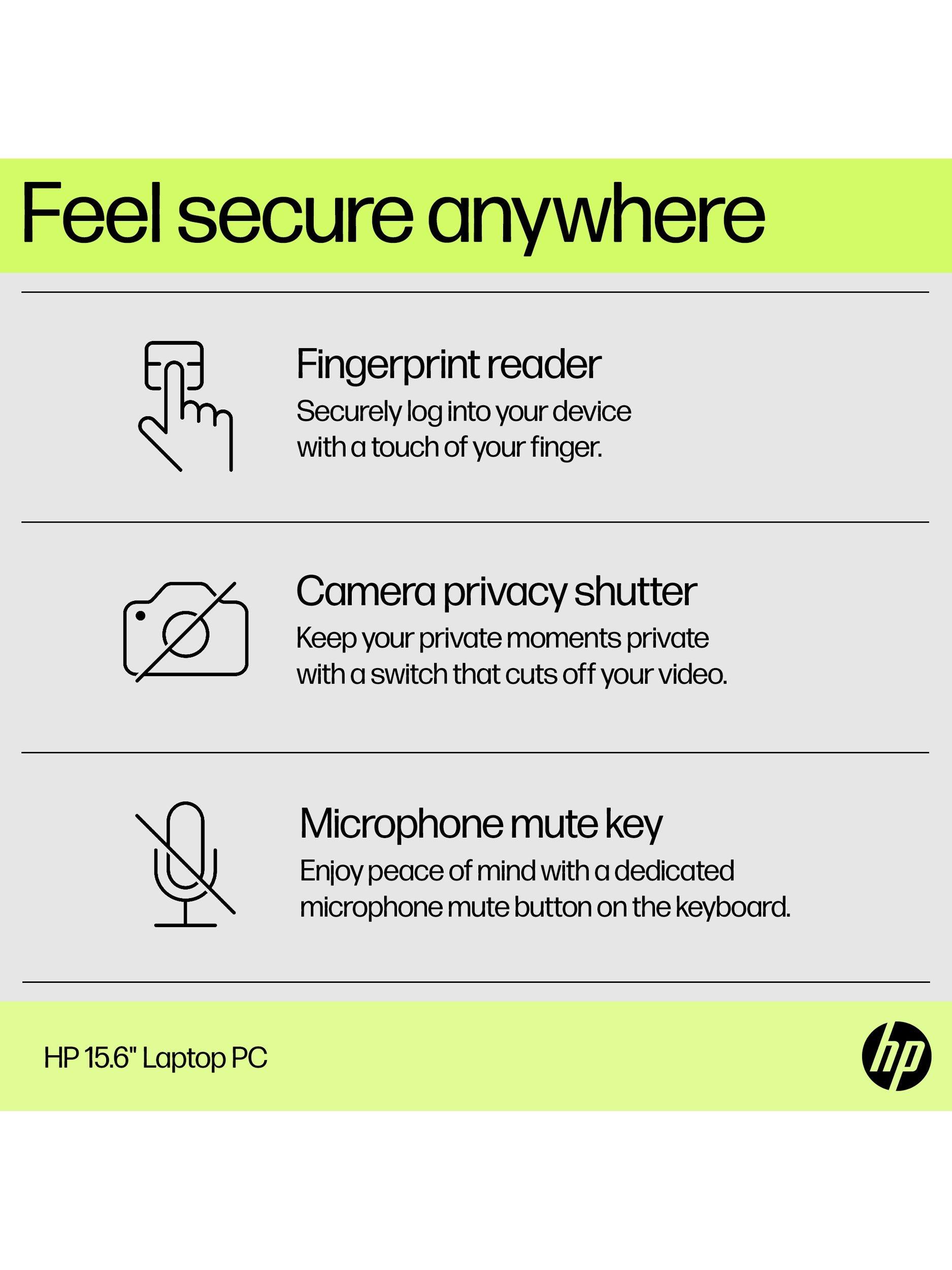 Feel secure anywhere

Fingerprint reader
Securely log into your device with a touch of your finger.

Camera privacy shutter
Keep your private moments private with a switch that cuts off your video.

Microphone mute key
Enjoy peace of mind with a dedicated microphone mute button on the keyboard.

HP 15.6" Laptop PC

hp