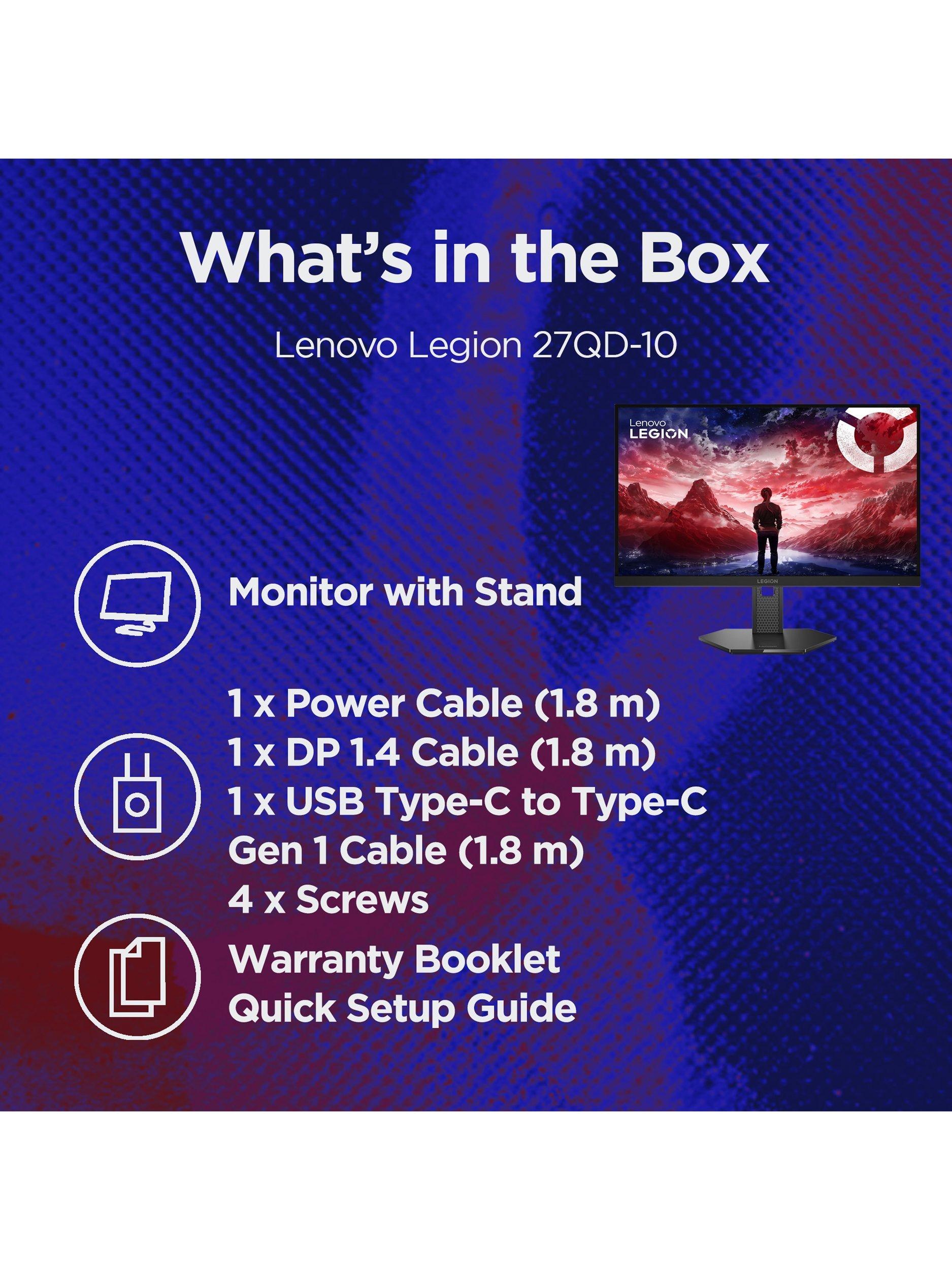 What's in the Box

Lenovo Legion 27QD-10

Lenovo
LEGION

LEGION

Monitor with Stand

1 x Power Cable (1.8 m)
1 x DP 1.4 Cable (1.8 m)
1 x USB Type-C to Type-C Gen 1 Cable (1.8 m)
4 x Screws

Warranty Booklet
Quick Setup Guide