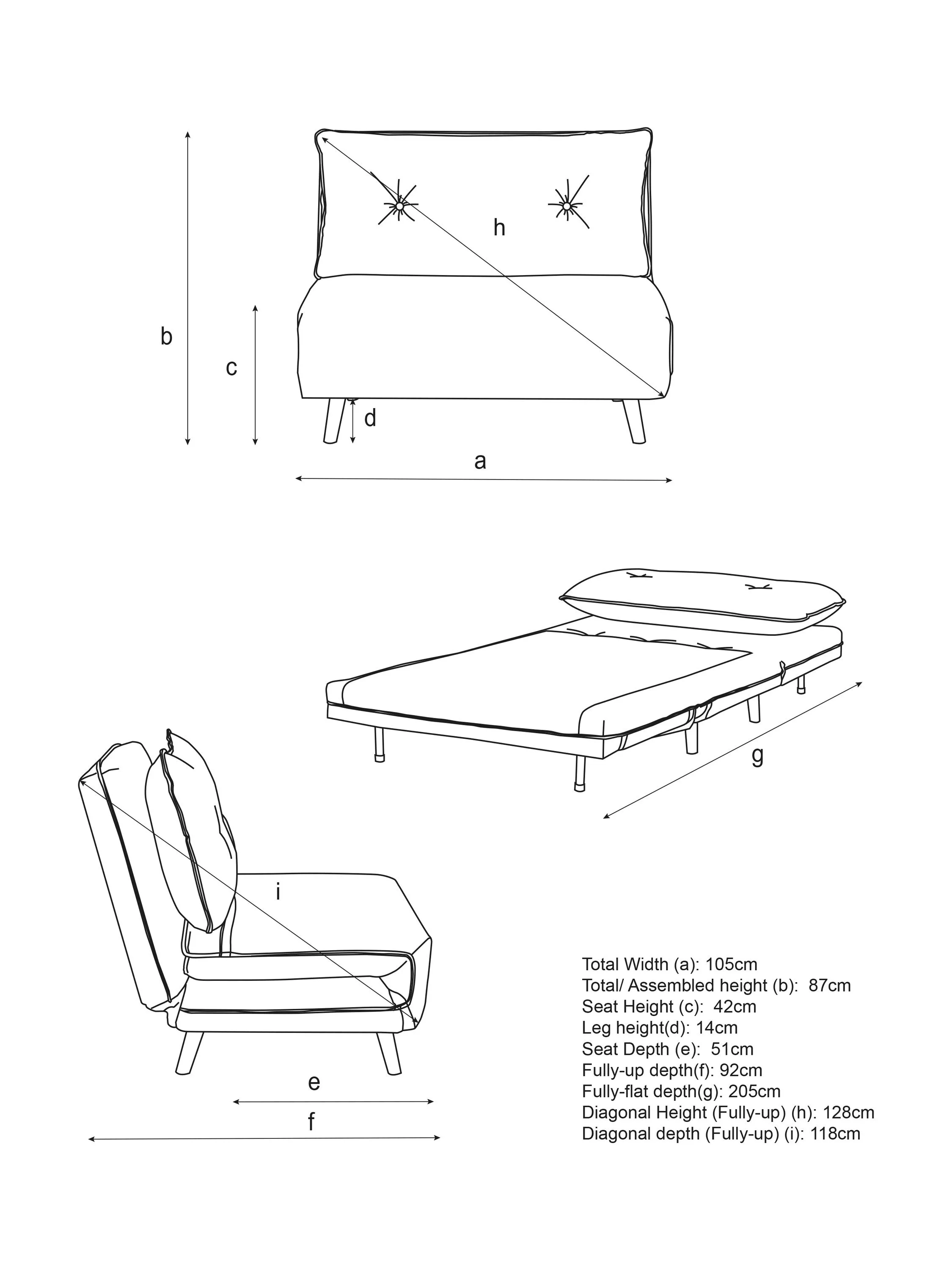 h

b

c

d

a

g

i

e

f

Total Width (a): 105cm
Total/ Assembled height (b): 87cm
Seat Height (c): 42cm
Leg height(d): 14cm
Seat Depth (e): 51cm
Fully-up depth(f): 92cm
Fully-flat depth(g): 205cm
Diagonal Height (Fully-up) (h): 128cm
Diagonal depth (Fully-up) (i): 118cm