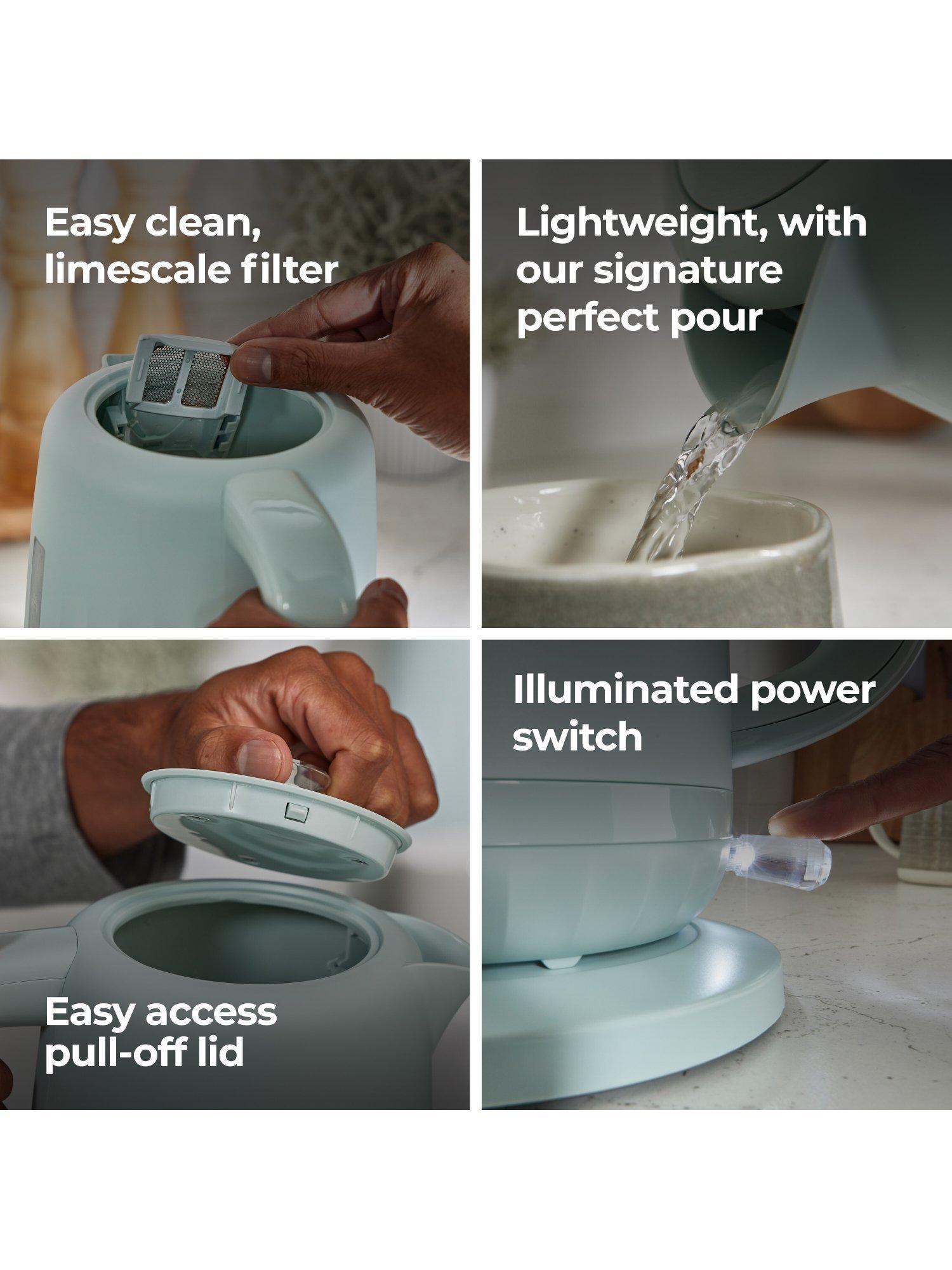 Easy clean, limescale filter

Lightweight, with our signature perfect pour

Easy access pull-off lid

Illuminated power switch