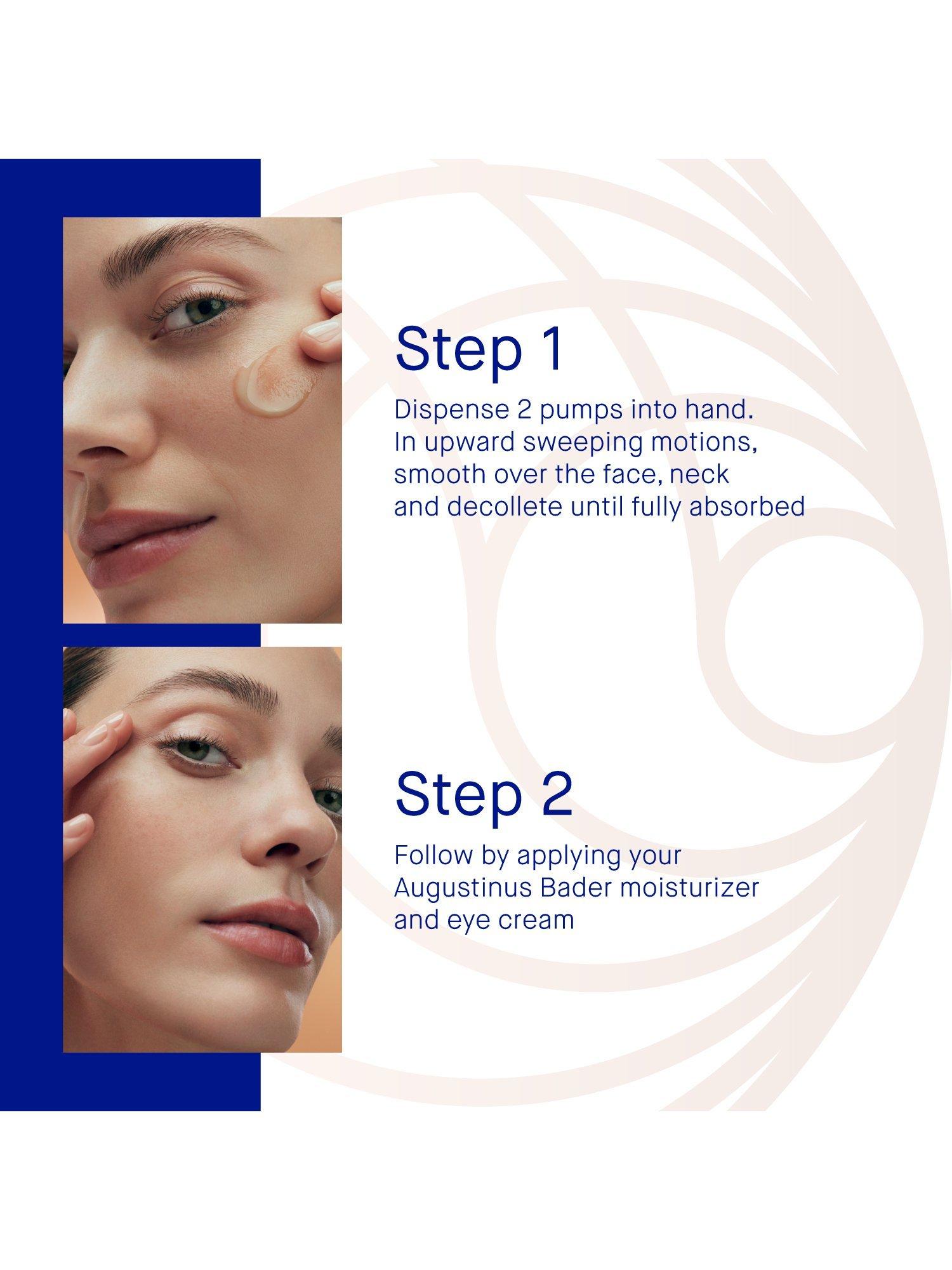 Step 1

Dispense 2 pumps into hand. In upward sweeping motions, smooth over the face, neck and decollete until fully absorbed

Step 2

Follow by applying your Augustinus Bader moisturizer and eye cream