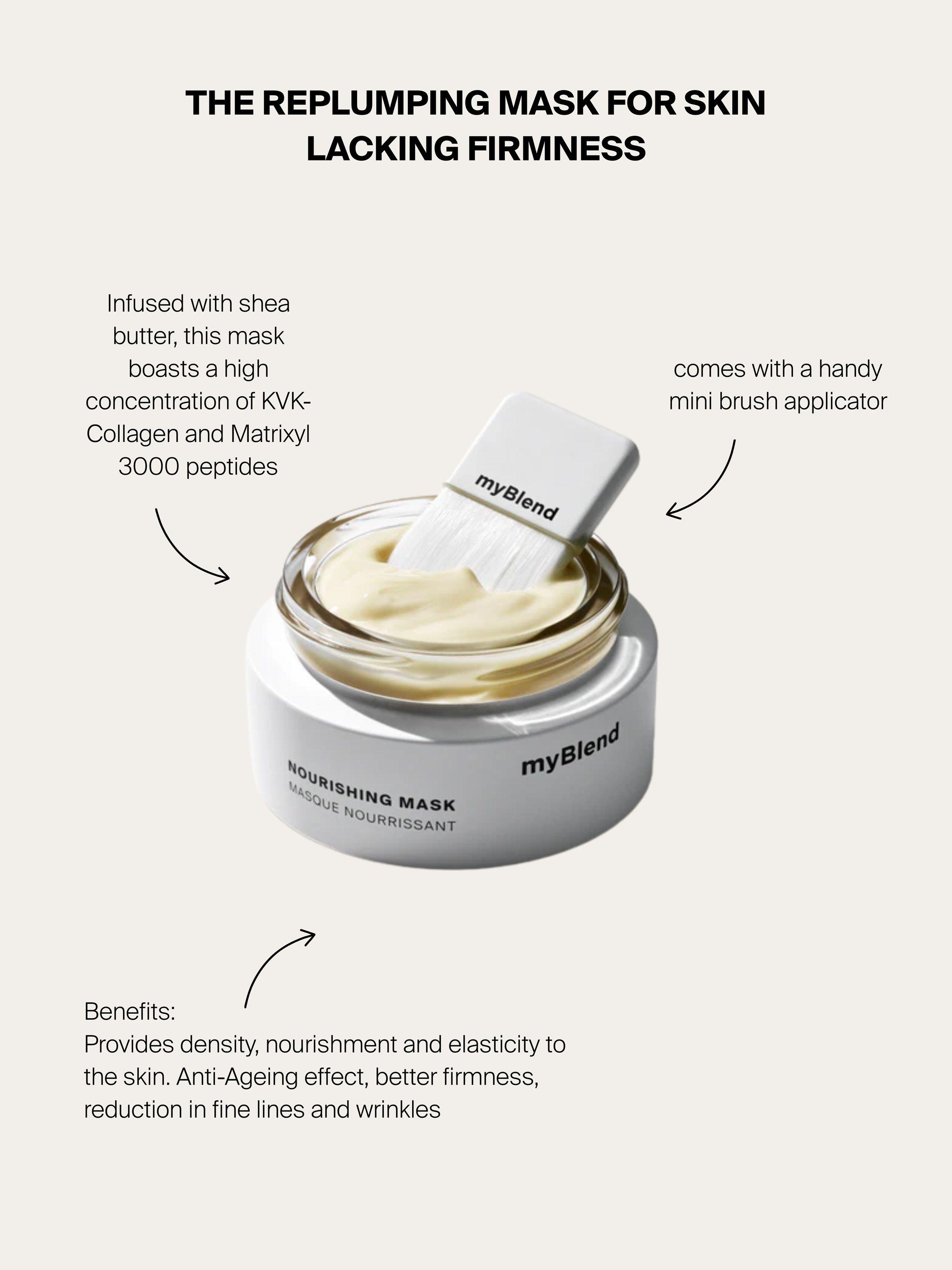 THE REPLUMPING MASK FOR SKIN LACKING FIRMNESS

Infused with shea butter, this mask boasts a high concentration of KVK-Collagen and Matrixyl 3000 peptides

comes with a handy mini brush applicator

myBlend

myBlend

NOURISHING MASK
MASQUE NOURRISSANT

Benefits:
Provides density, nourishment and elasticity to the skin. Anti-Ageing effect, better firmness, reduction in fine lines and wrinkles