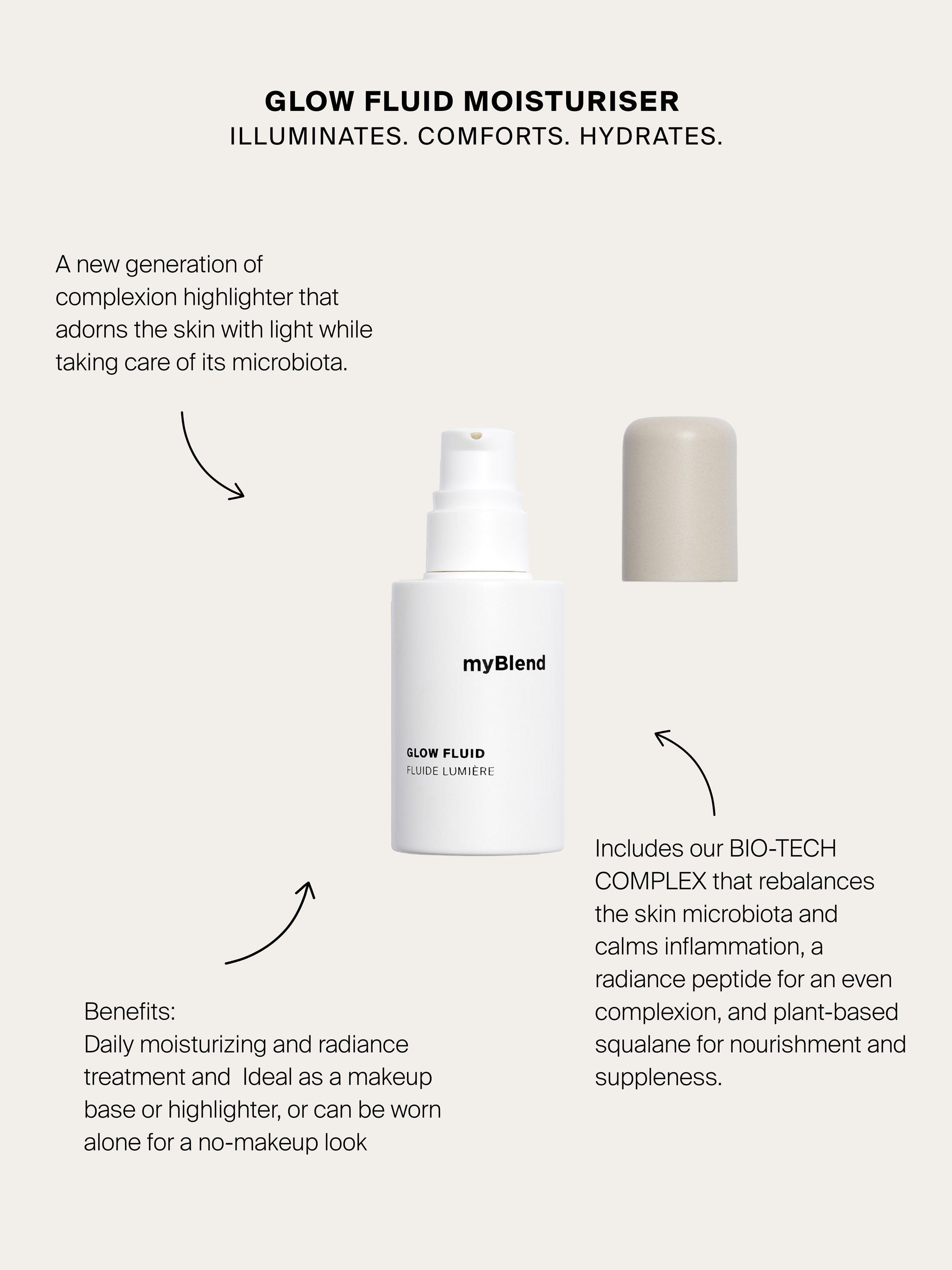 GLOW FLUID MOISTURISER
ILLUMINATES. COMFORTS. HYDRATES.

A new generation of complexion highlighter that adorns the skin with light while taking care of its microbiota.

myBlend

GLOW FLUID
FLUIDE LUMIÈRE

Includes our BIO-TECH COMPLEX that rebalances the skin microbiota and calms inflammation, a radiance peptide for an even complexion, and plant-based squalane for nourishment and suppleness.

Benefits:
Daily moisturizing and radiance treatment and  Ideal as a makeup base or highlighter, or can be worn alone for a no-makeup look