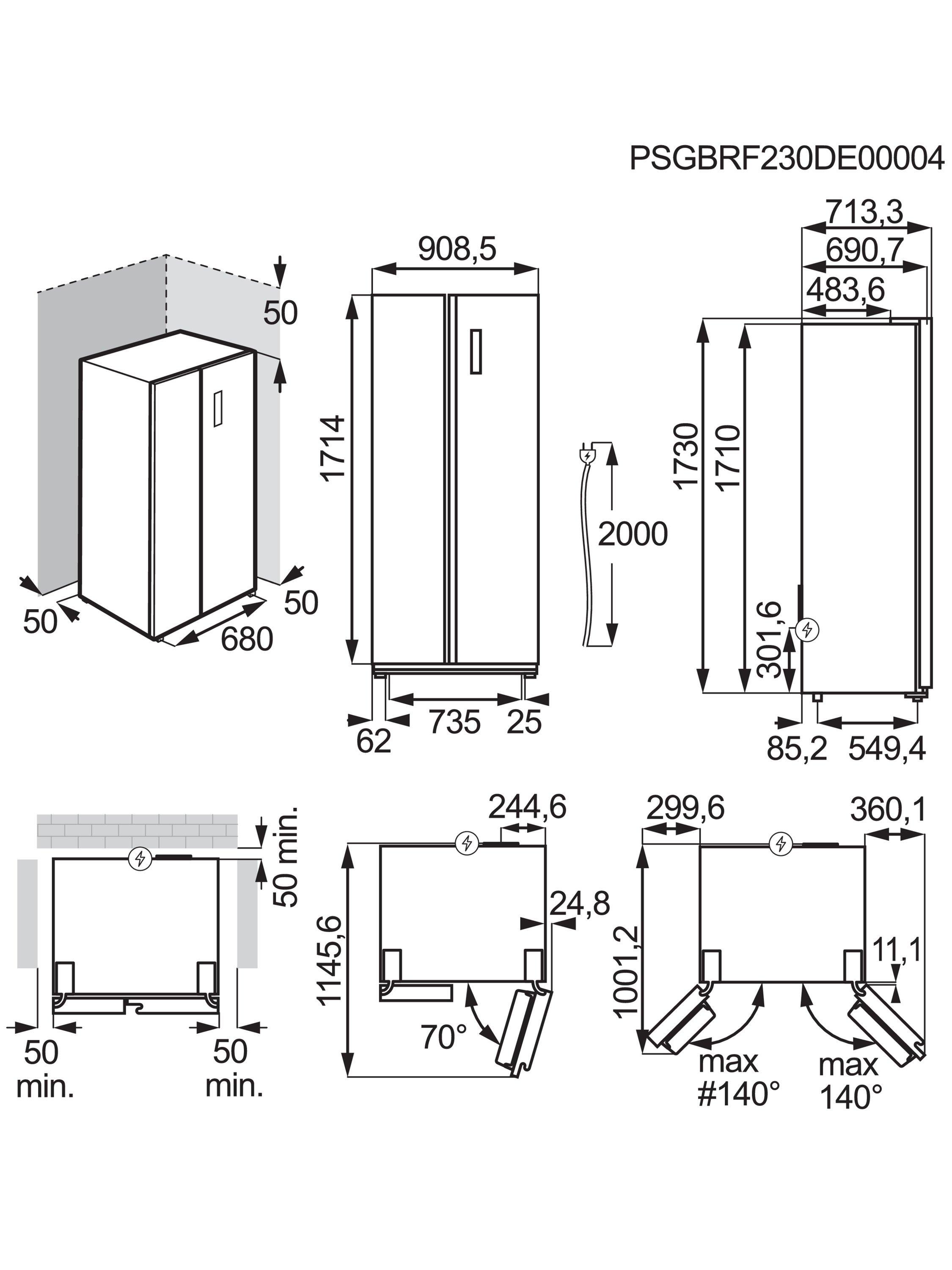 PSGBRF230DE00004

50
50
50
680

908,5
1714
62
735
25

2000

713,3
690,7
483,6
1730
1710
301,6
85,2
549,4

50 min.
50
min.
50
min.

244,6
24,8
1145,6
70°

299,6
360,1
1001,2
11,1
max
#140°
max
140°