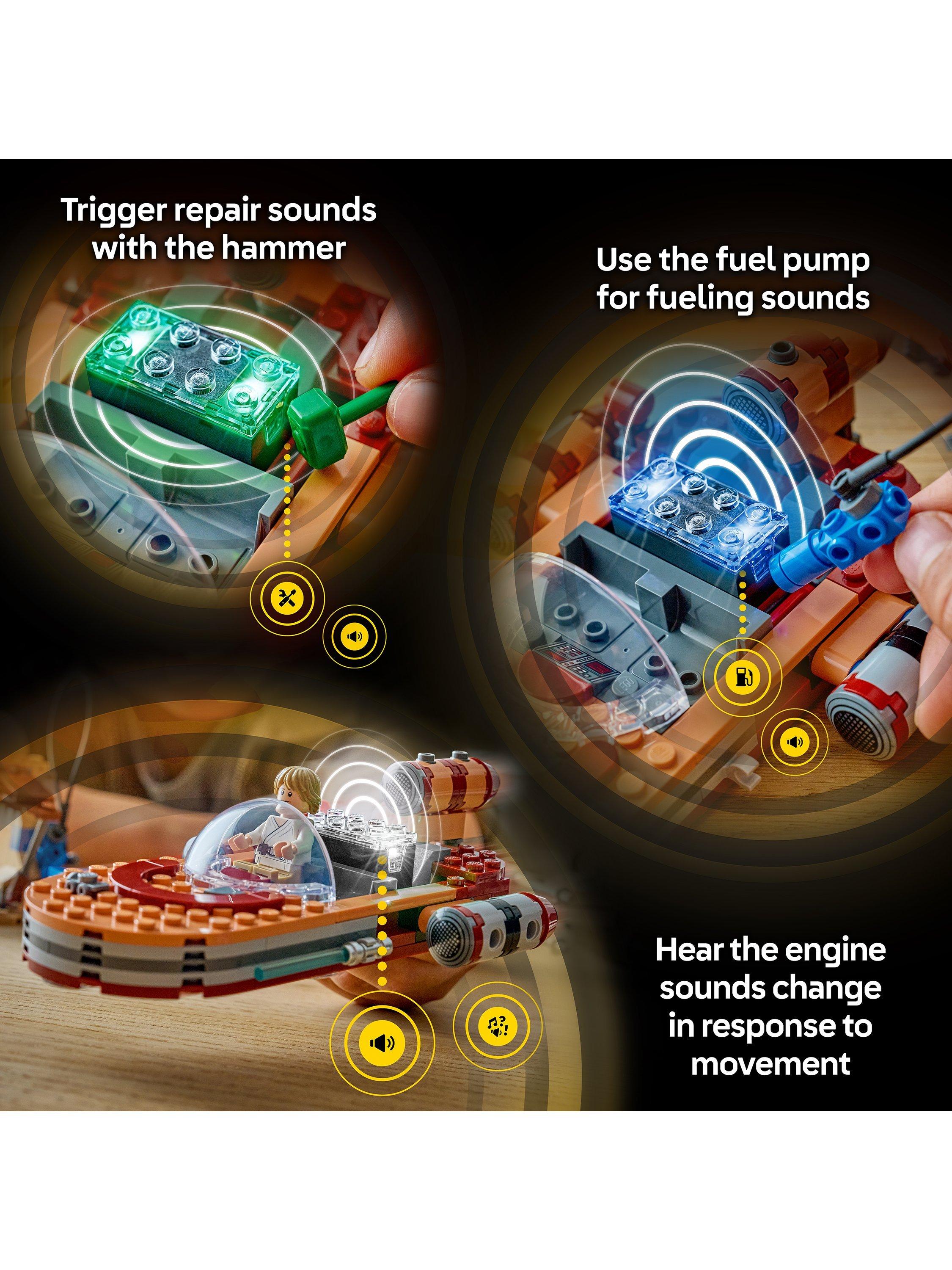 Trigger repair sounds with the hammer

Use the fuel pump for fueling sounds

Hear the engine sounds change in response to movement