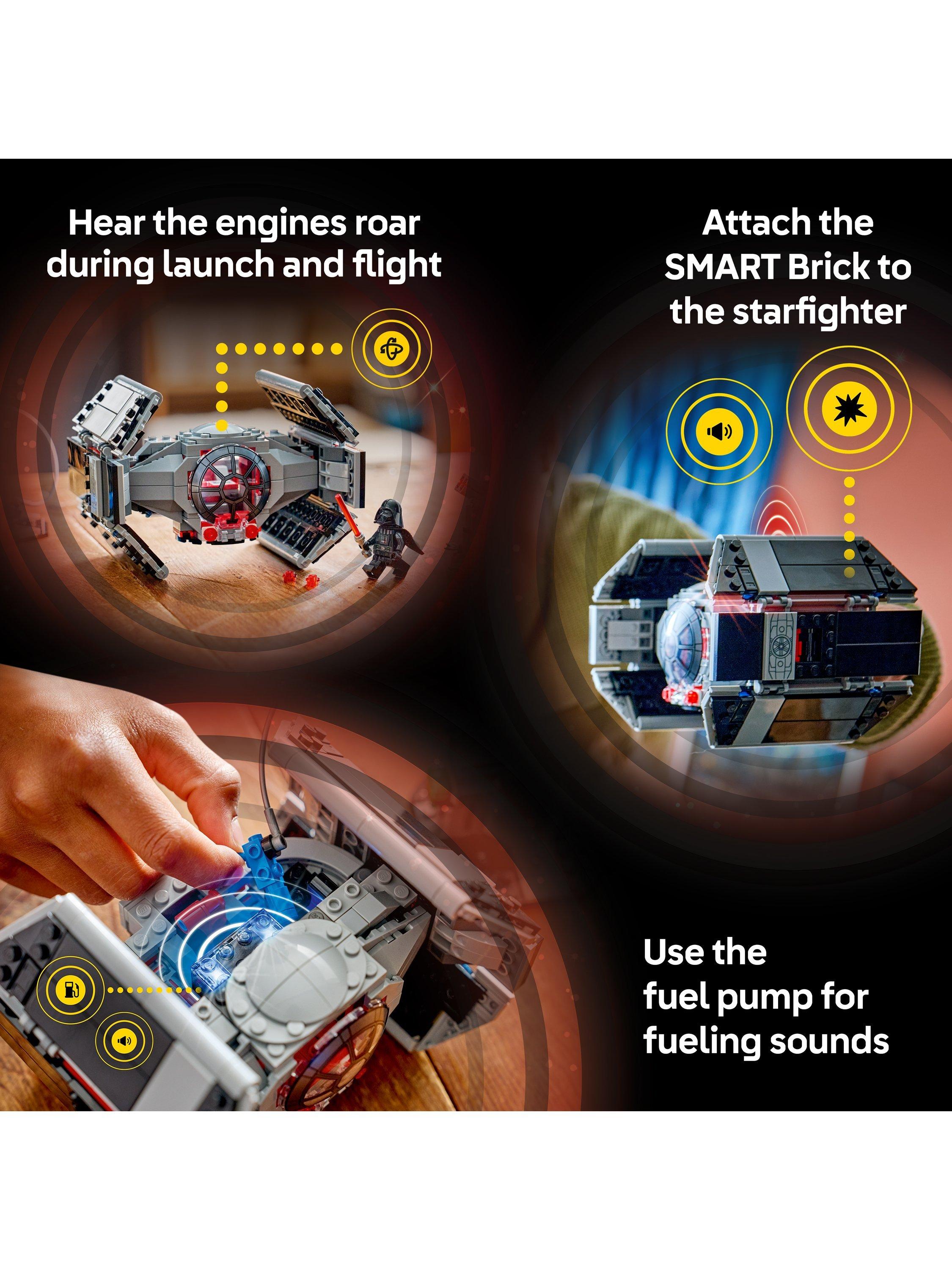 Hear the engines roar during launch and flight

Attach the SMART Brick to the starfighter

Use the fuel pump for fueling sounds