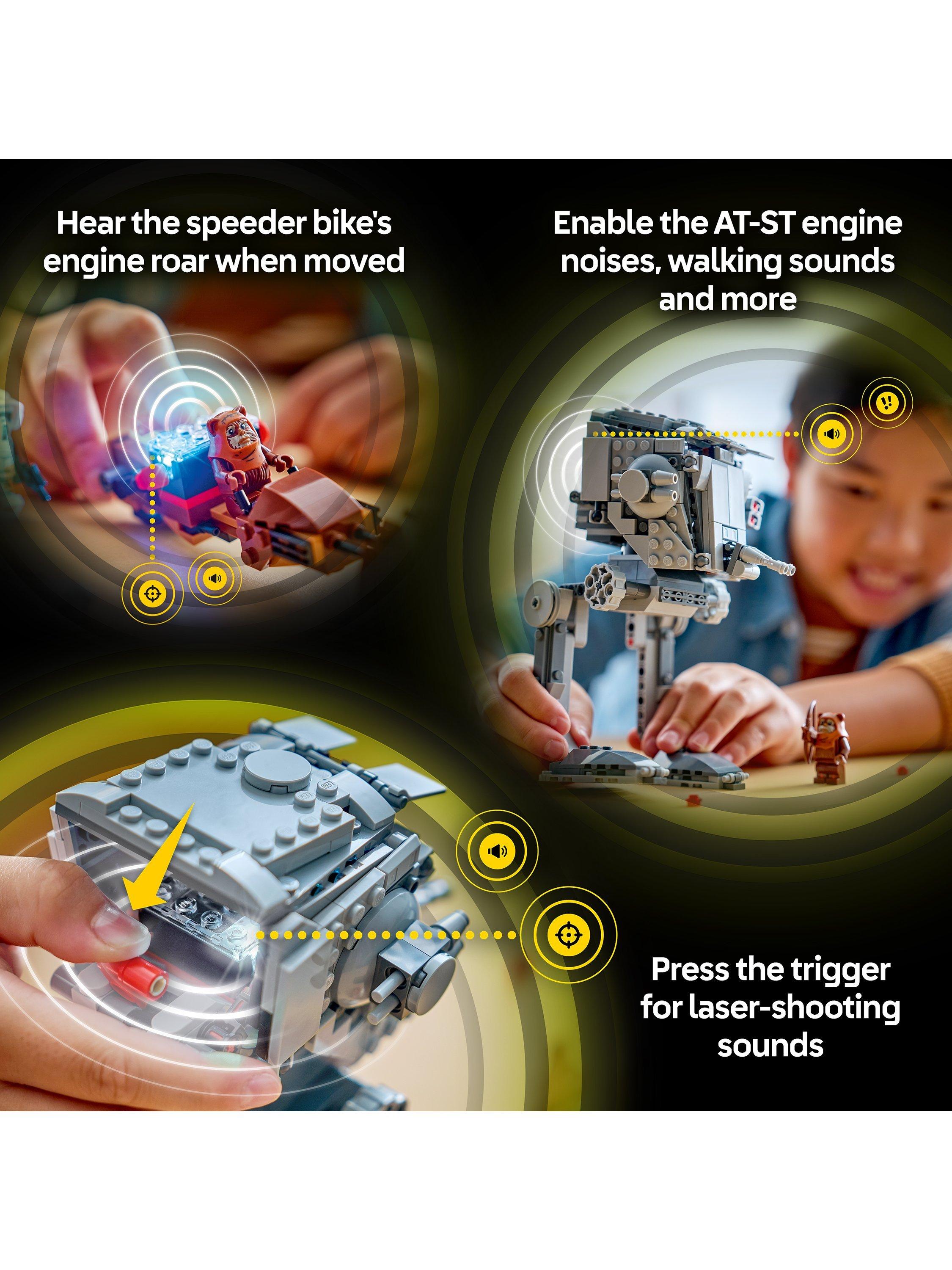 Hear the speeder bike's engine roar when moved

Enable the AT-ST engine noises, walking sounds and more

Press the trigger for laser-shooting sounds