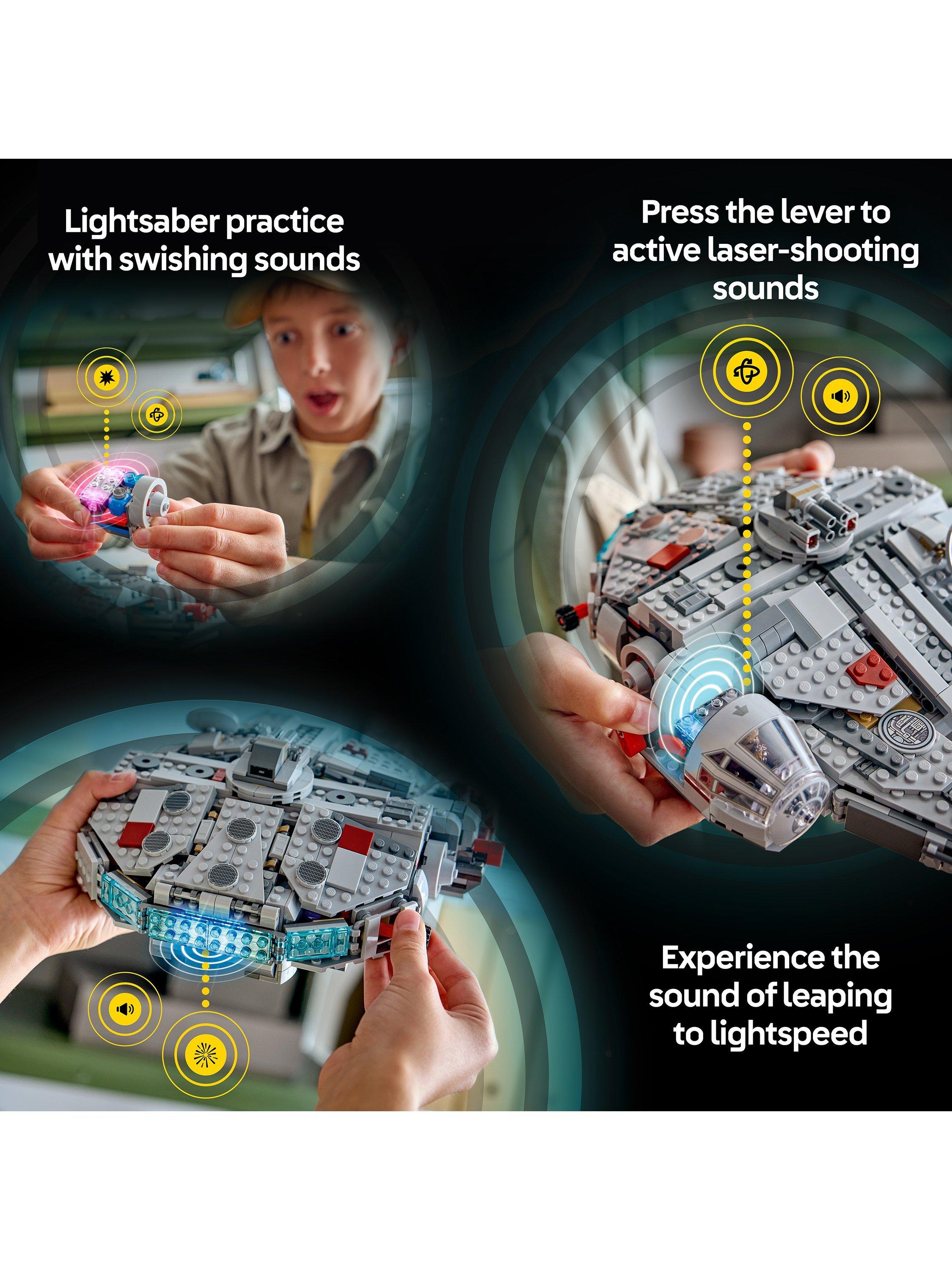 Lightsaber practice with swishing sounds

Press the lever to active laser-shooting sounds

Experience the sound of leaping to lightspeed