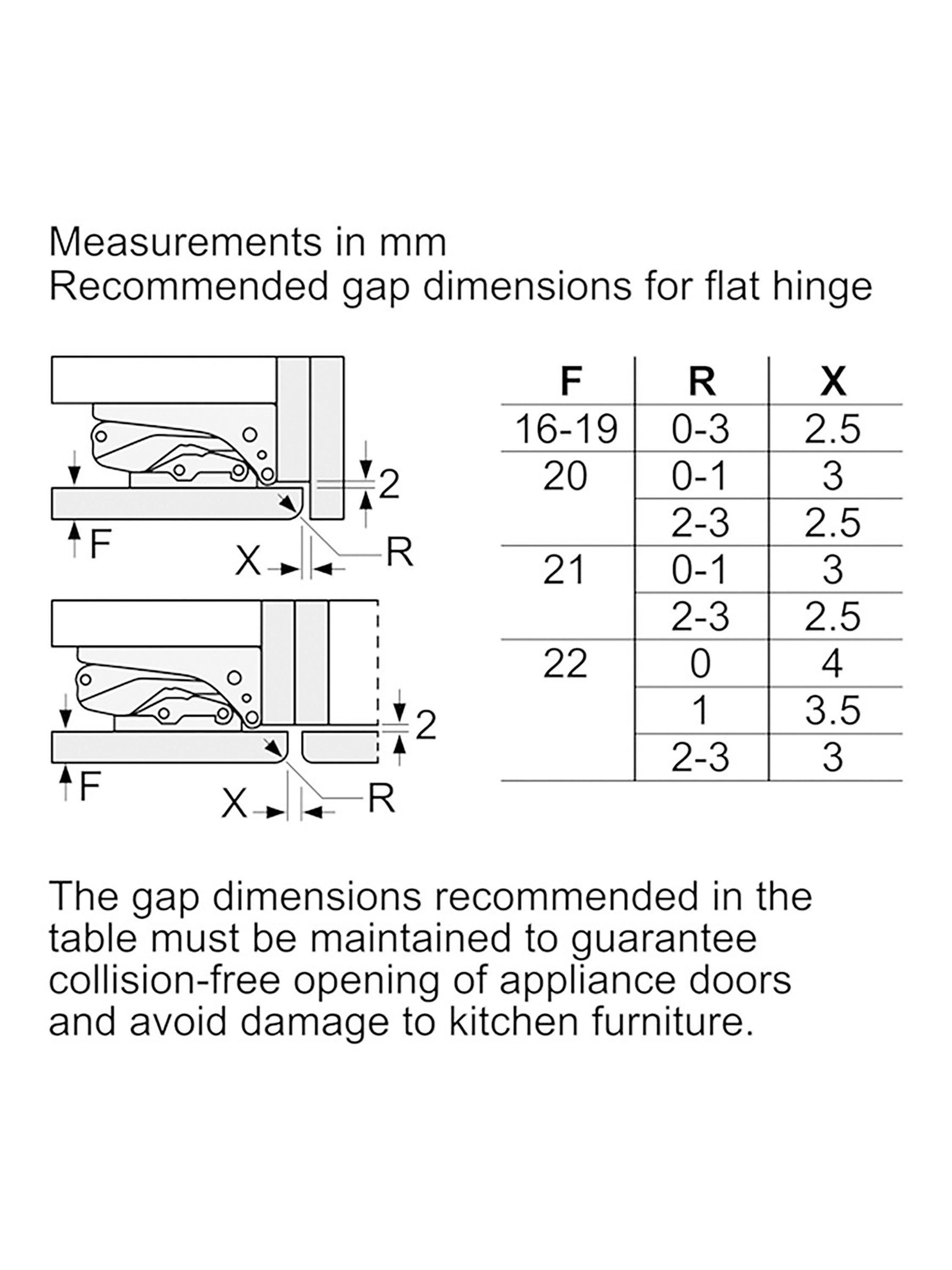 Measurements in mm
Recommended gap dimensions for flat hinge

2
F
X
R

2
F
X
R

| F | R | X |
|---|---|---|
| 16-19 | 0-3 | 2.5 |
| 20 | 0-1 | 3 |
| | 2-3 | 2.5 |
| 21 | 0-1 | 3 |
| | 2-3 | 2.5 |
| 22 | 0 | 4 |
| | 1 | 3.5 |
| | 2-3 | 3 |

The gap dimensions recommended in the table must be maintained to guarantee collision-free opening of appliance doors and avoid damage to kitchen furniture.