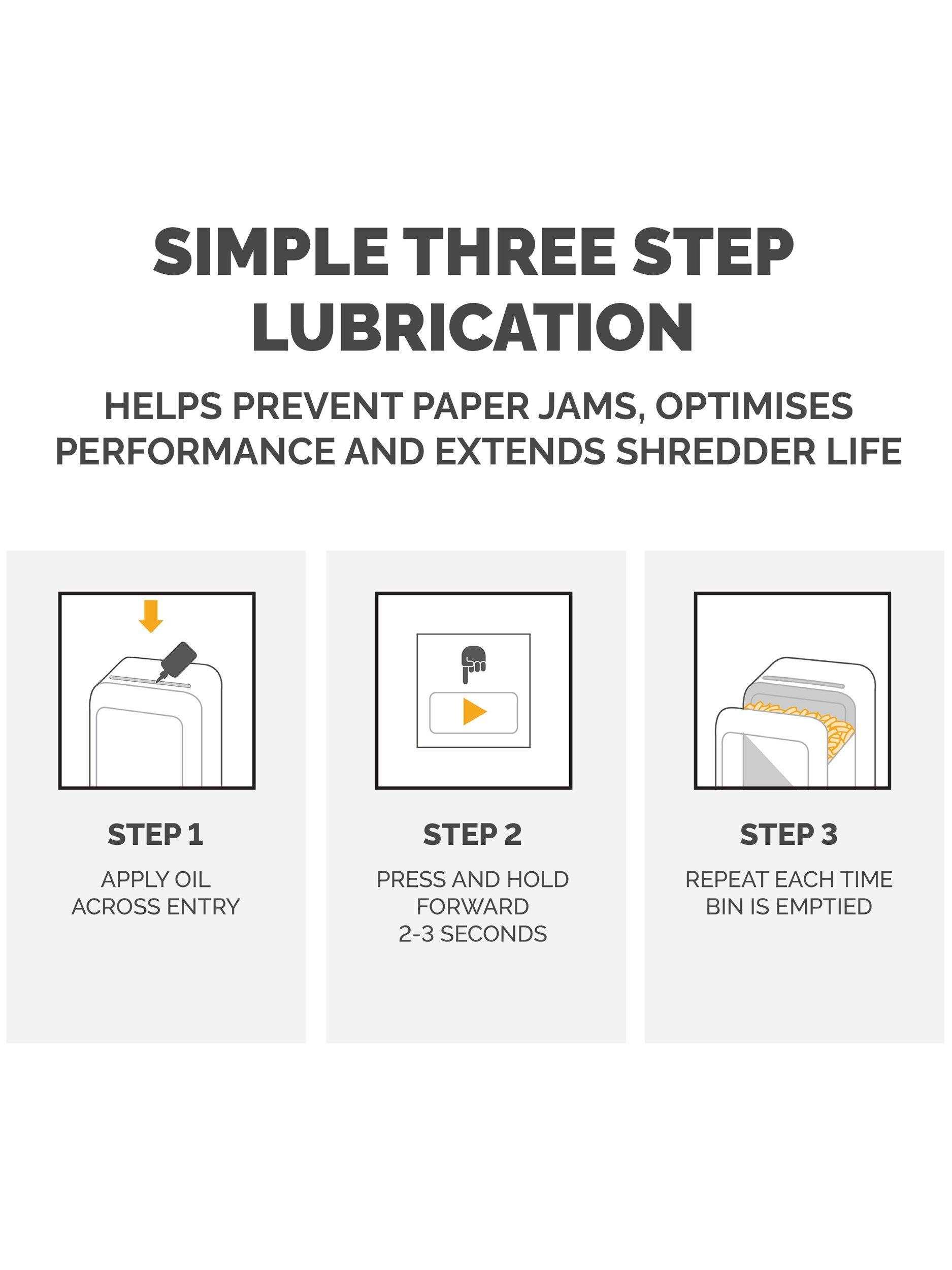 SIMPLE THREE STEP LUBRICATION

HELPS PREVENT PAPER JAMS, OPTIMISES PERFORMANCE AND EXTENDS SHREDDER LIFE

STEP 1

APPLY OIL ACROSS ENTRY

STEP 2

PRESS AND HOLD FORWARD 2-3 SECONDS

STEP 3

REPEAT EACH TIME BIN IS EMPTIED