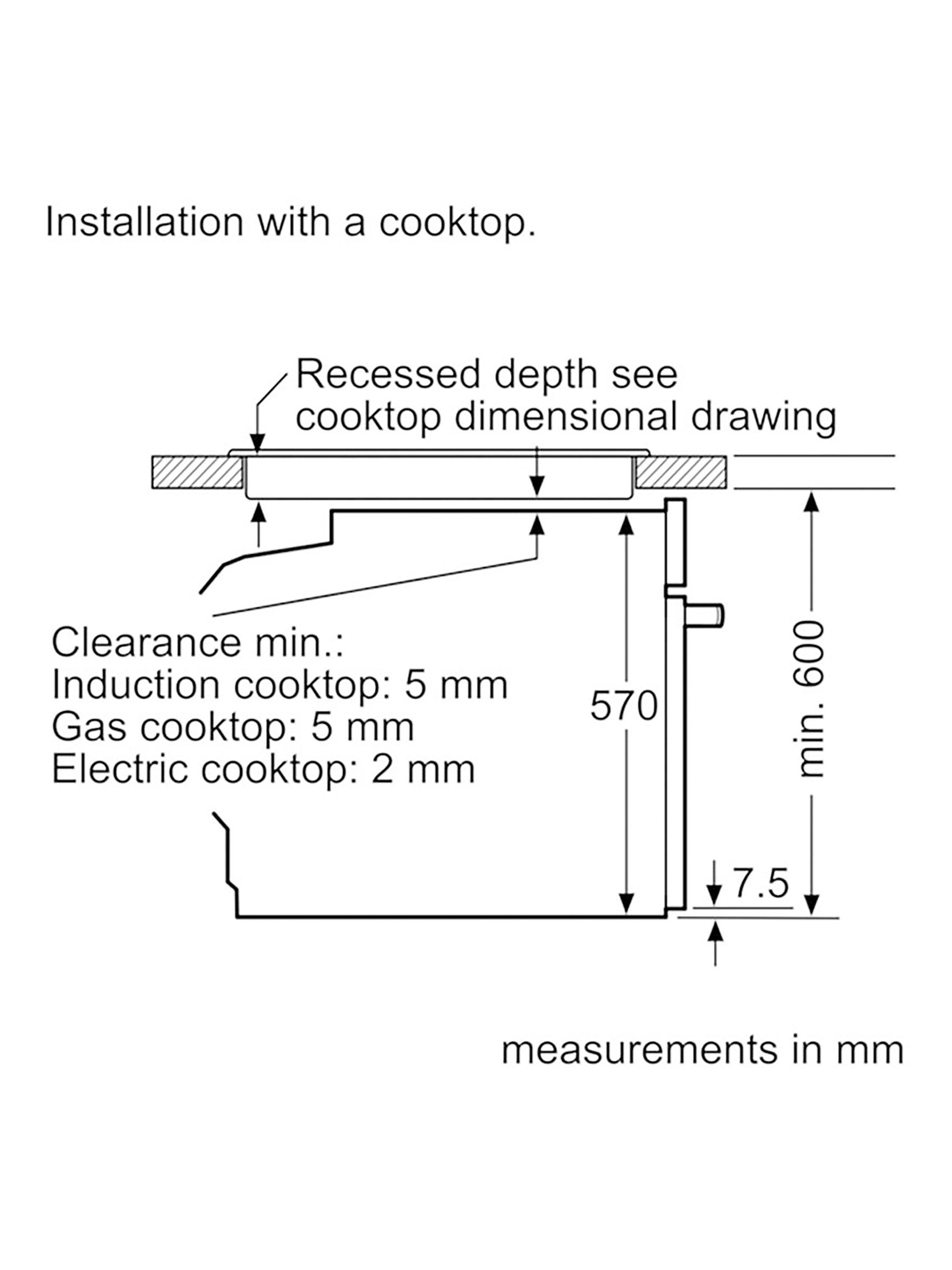 Installation with a cooktop.

Recessed depth see cooktop dimensional drawing

Clearance min.:
Induction cooktop: 5 mm
Gas cooktop: 5 mm
Electric cooktop: 2 mm

570

min. 600

7.5

measurements in mm