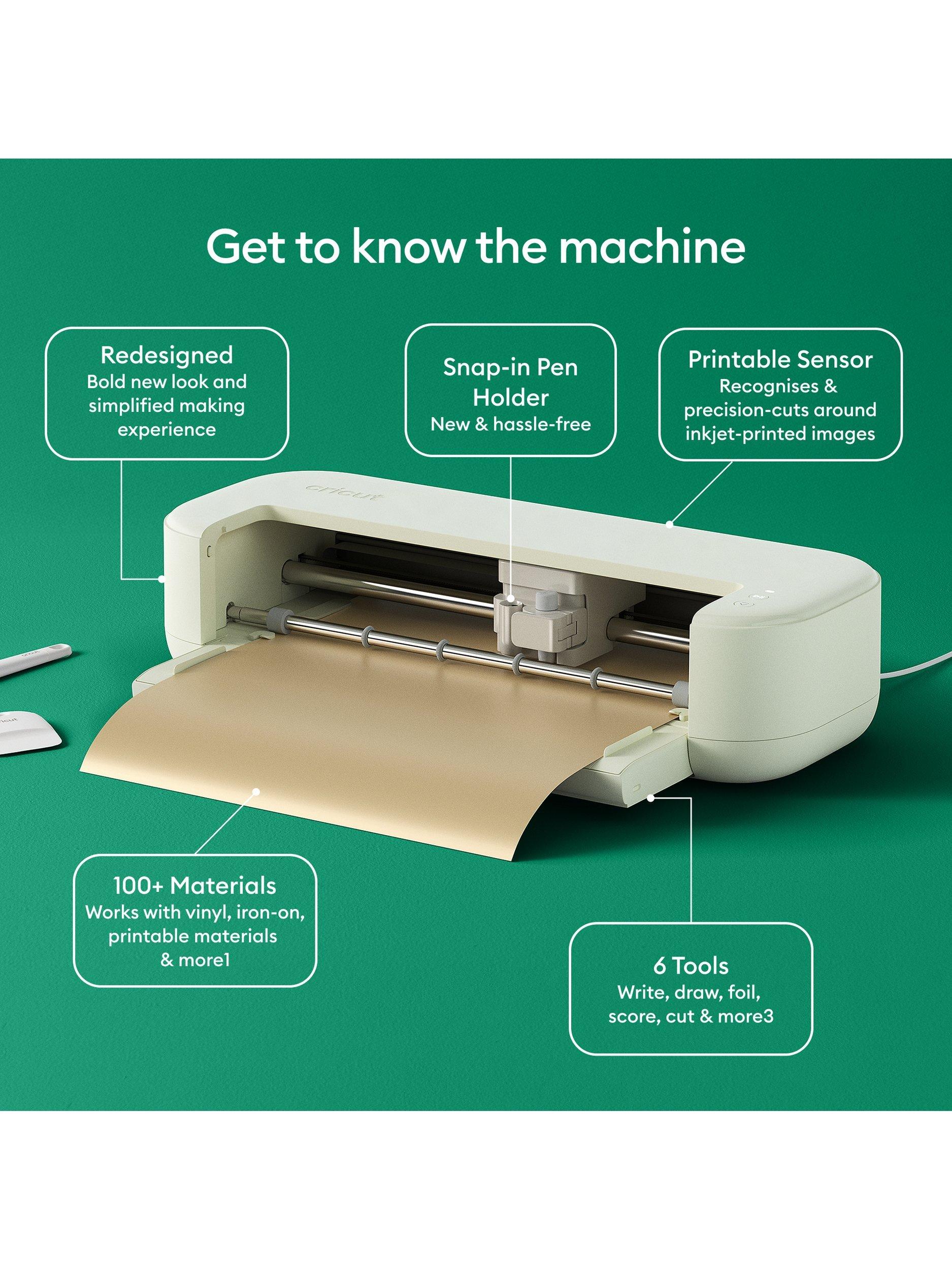 Get to know the machine

Redesigned
Bold new look and simplified making experience

Snap-in Pen Holder
New & hassle-free

Printable Sensor
Recognises & precision-cuts around inkjet-printed images

cricut

100+ Materials
Works with vinyl, iron-on, printable materials & more1

6 Tools
Write, draw, foil, score, cut & more3