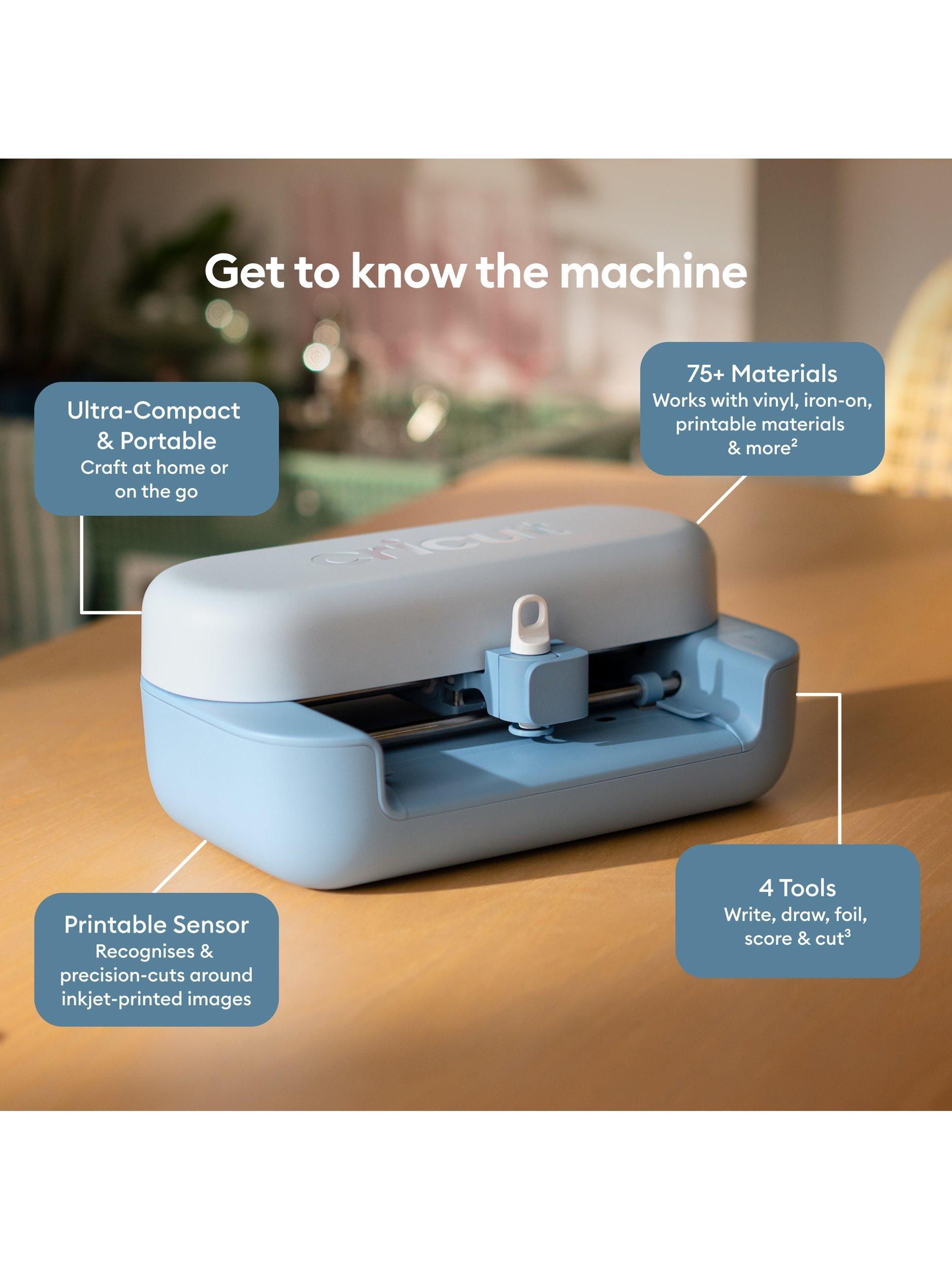 Get to know the machine

Ultra-Compact & Portable
Craft at home or on the go

75+ Materials
Works with vinyl, iron-on, printable materials & more²

cricut

Printable Sensor
Recognises & precision-cuts around inkjet-printed images

4 Tools
Write, draw, foil, score & cut³