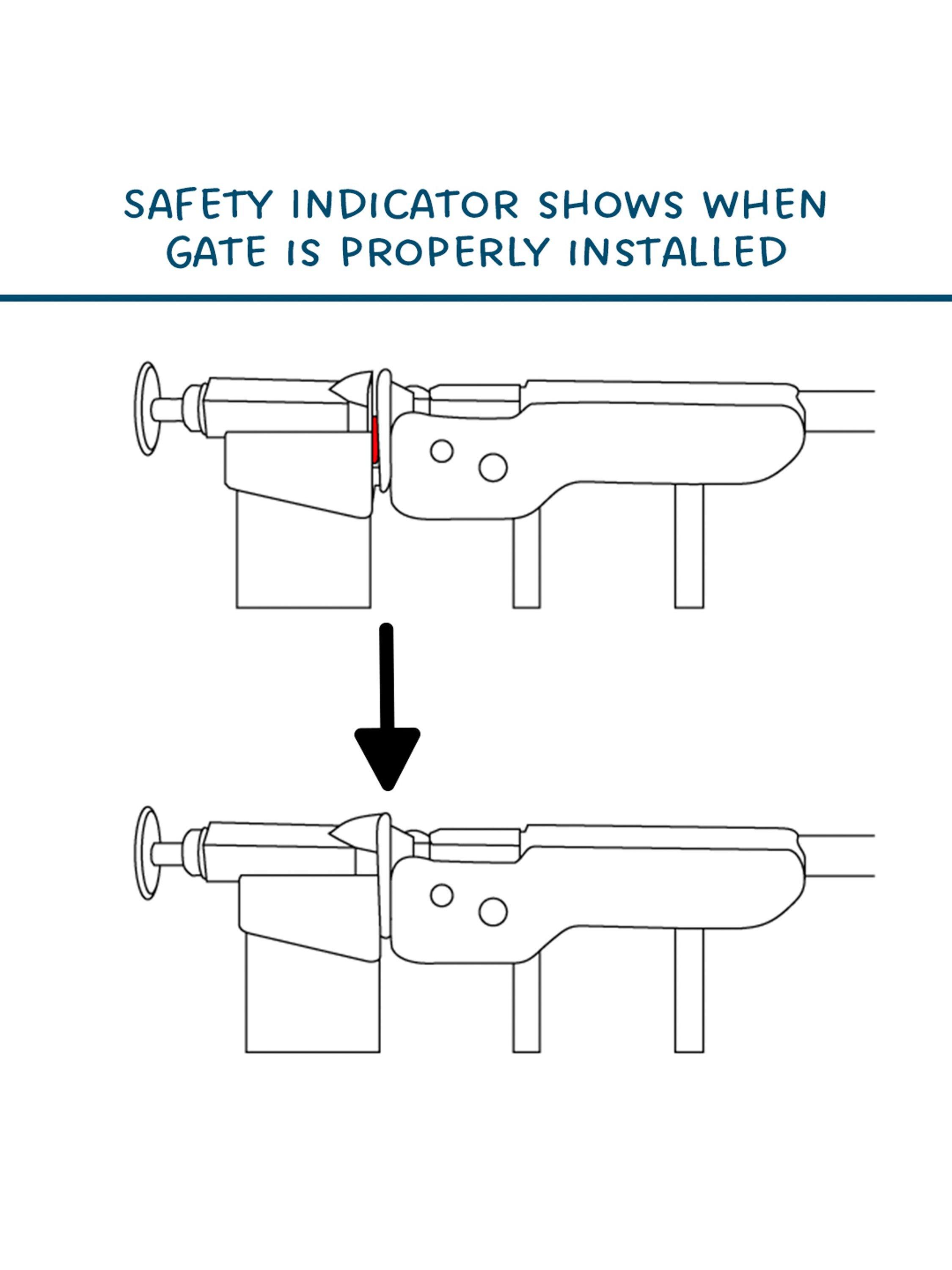 SAFETY INDICATOR SHOWS WHEN GATE IS PROPERLY INSTALLED