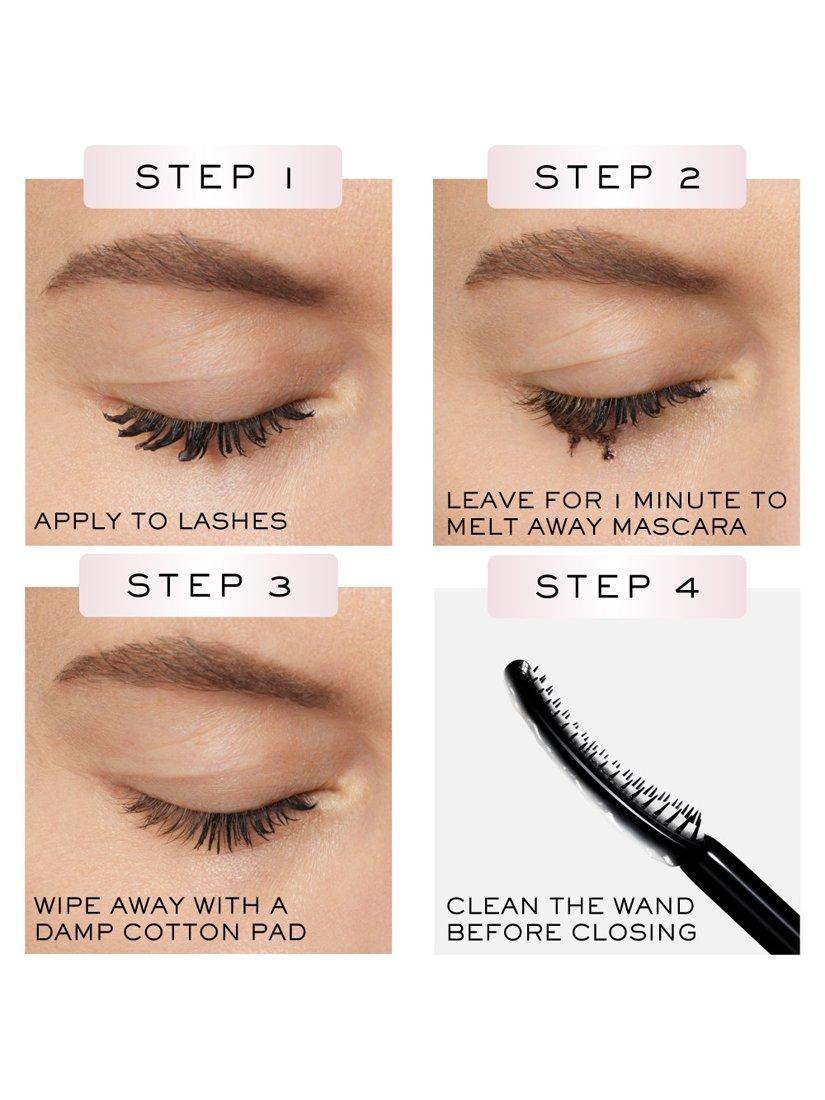 STEP 1

APPLY TO LASHES

STEP 2

LEAVE FOR 1 MINUTE TO MELT AWAY MASCARA

STEP 3

WIPE AWAY WITH A DAMP COTTON PAD

STEP 4

CLEAN THE WAND BEFORE CLOSING