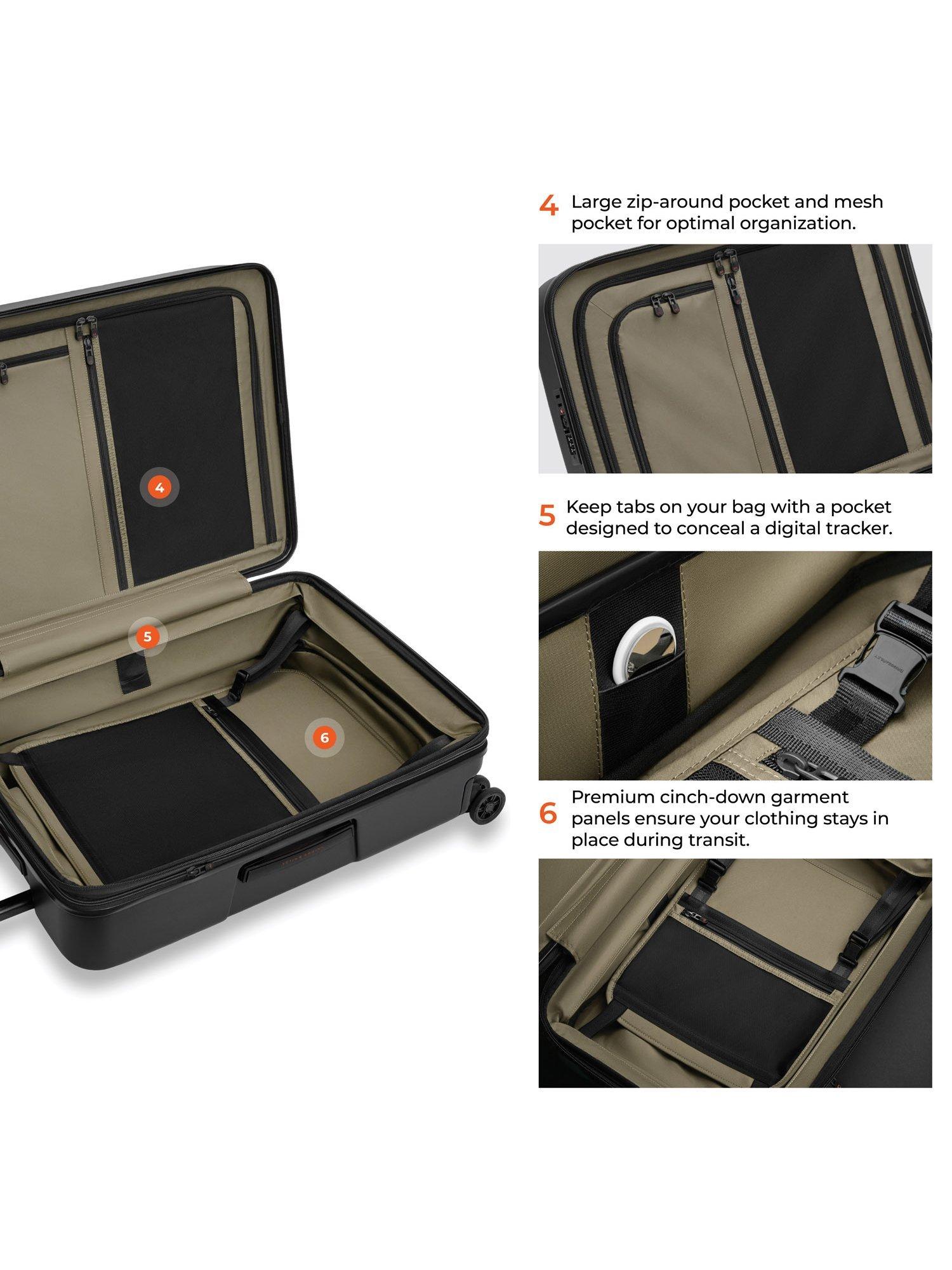 4

5

6

4 Large zip-around pocket and mesh pocket for optimal organization.

5 Keep tabs on your bag with a pocket designed to conceal a digital tracker.

6 Premium cinch-down garment panels ensure your clothing stays in place during transit.