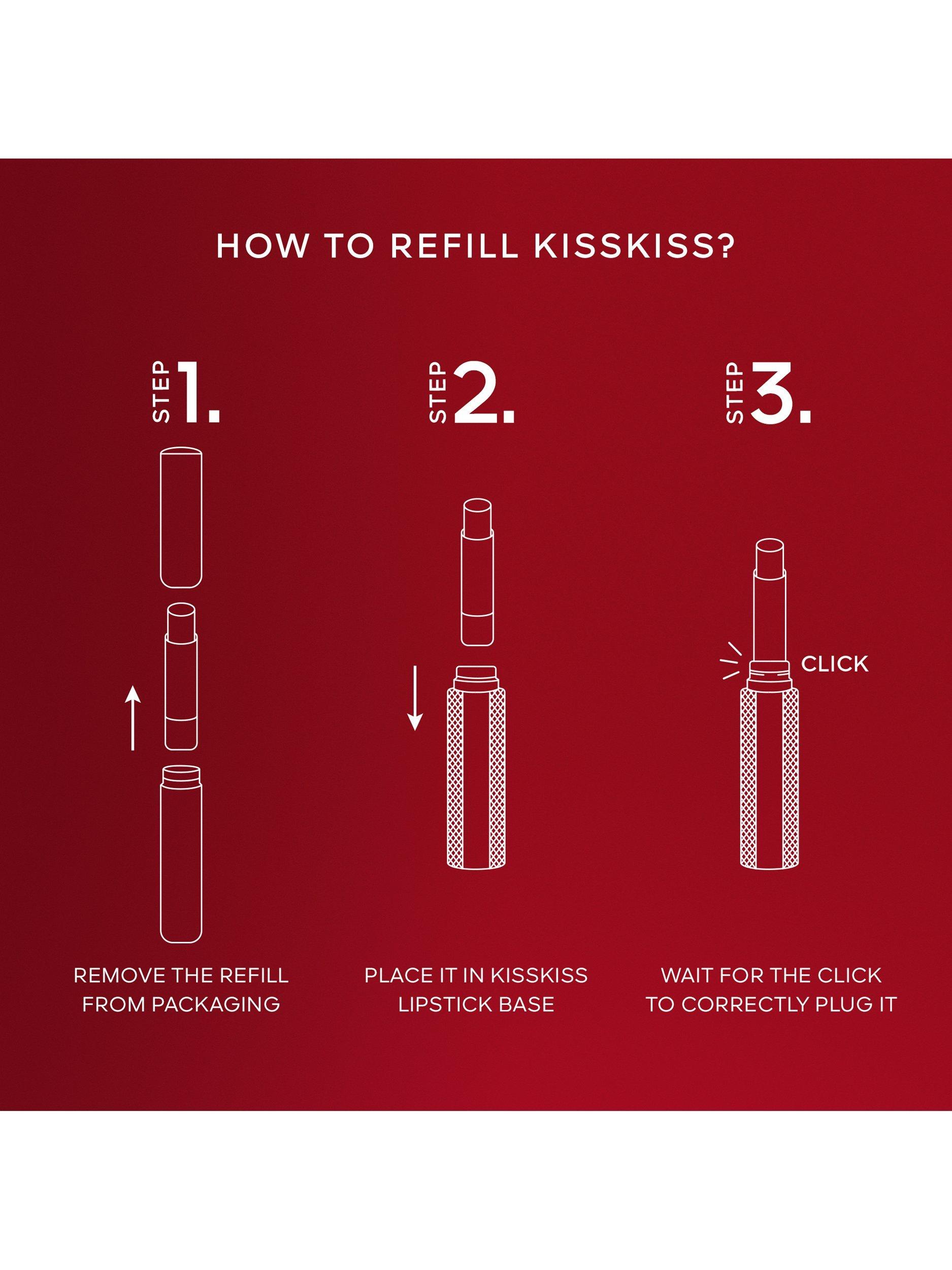 HOW TO REFILL KISSKISS?

STEP 1.

REMOVE THE REFILL FROM PACKAGING

STEP 2.

PLACE IT IN KISSKISS LIPSTICK BASE

STEP 3.

CLICK

WAIT FOR THE CLICK TO CORRECTLY PLUG IT