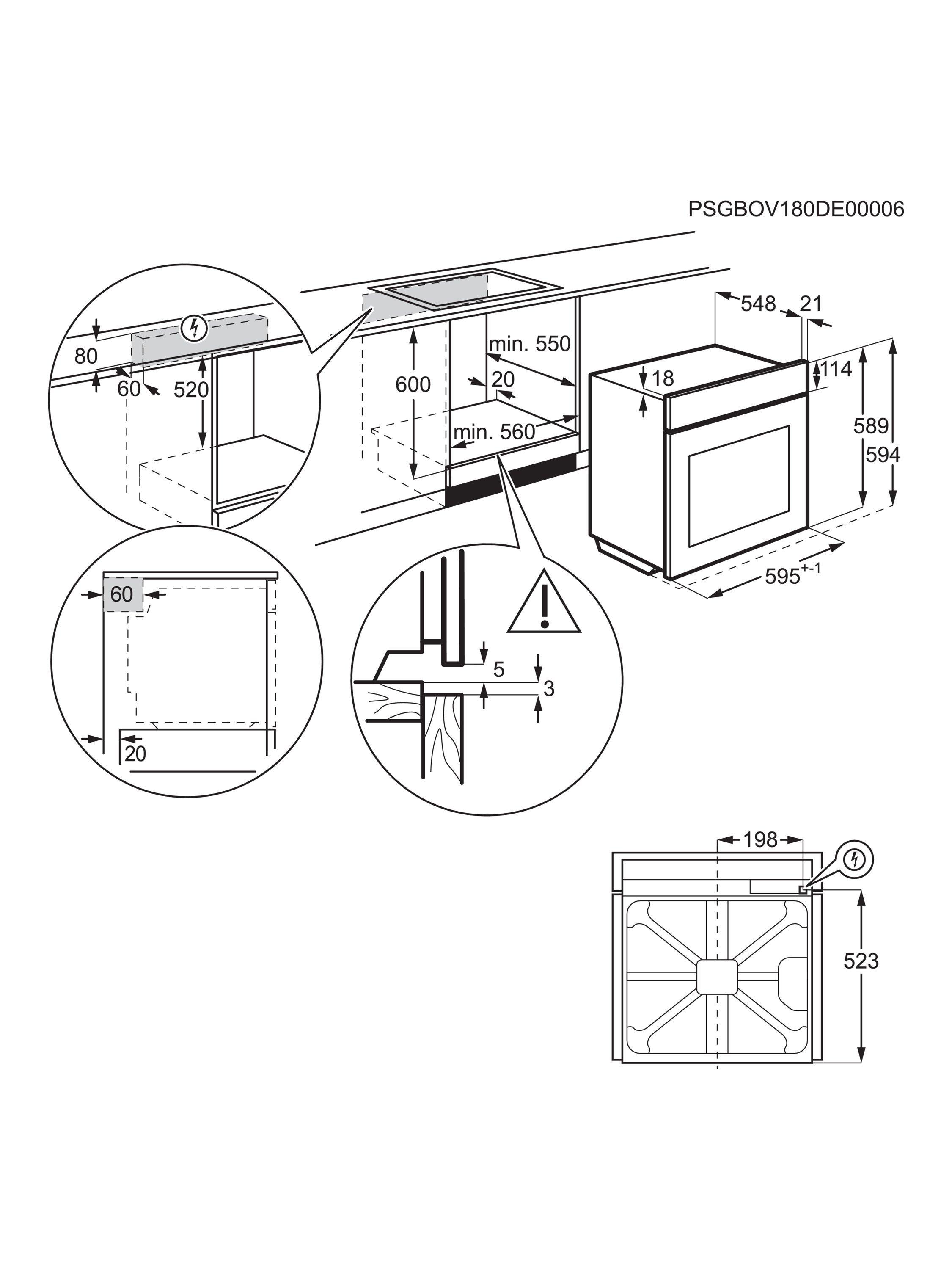 PSGBOV180DE00006

80
60
520

600
min. 550
20
min. 560

548
21
18
114
589
594
$595^{+-1}$

60
20

5
3

198
523