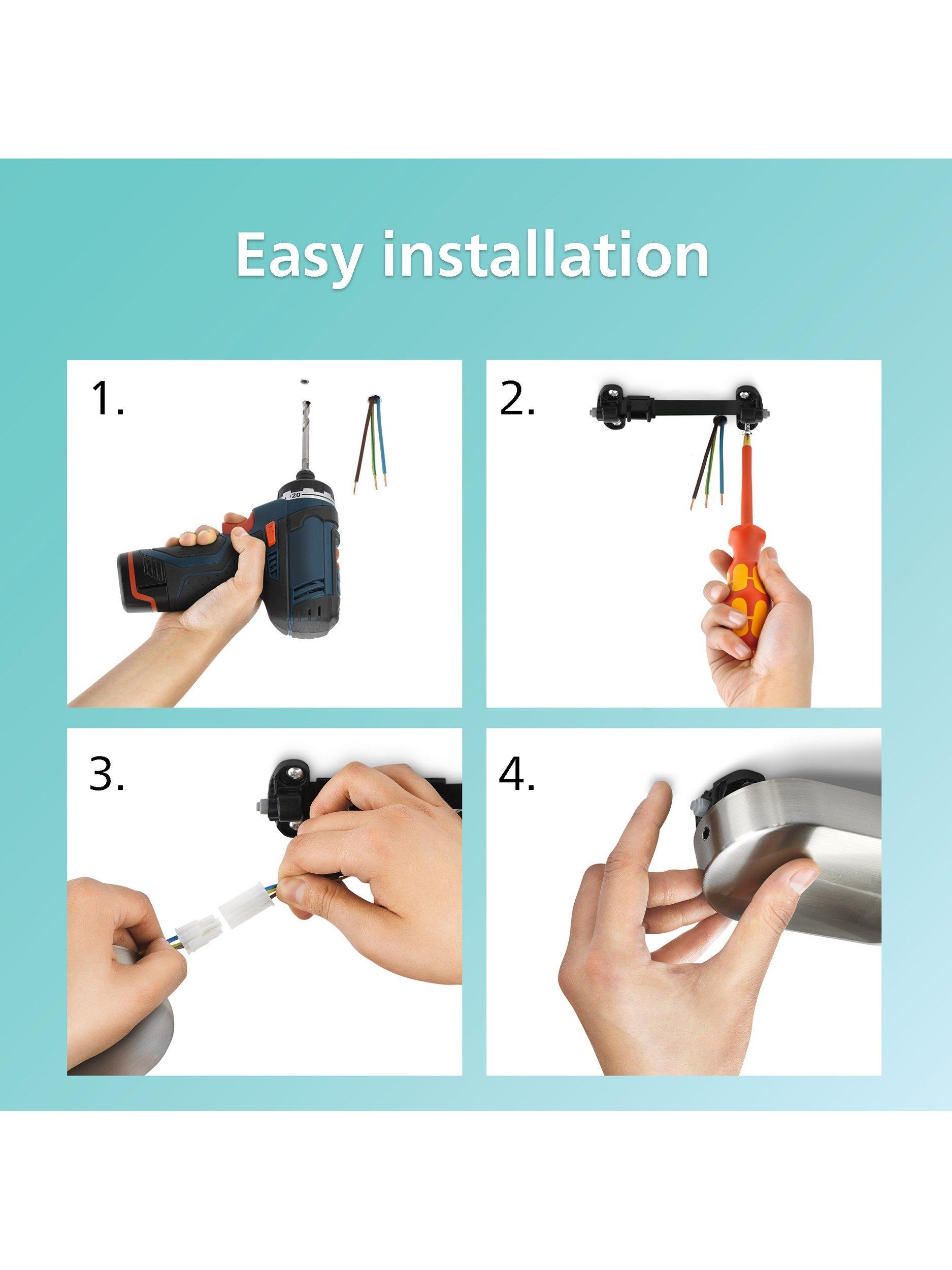 Easy installation

1.

20

2.

3.

4.