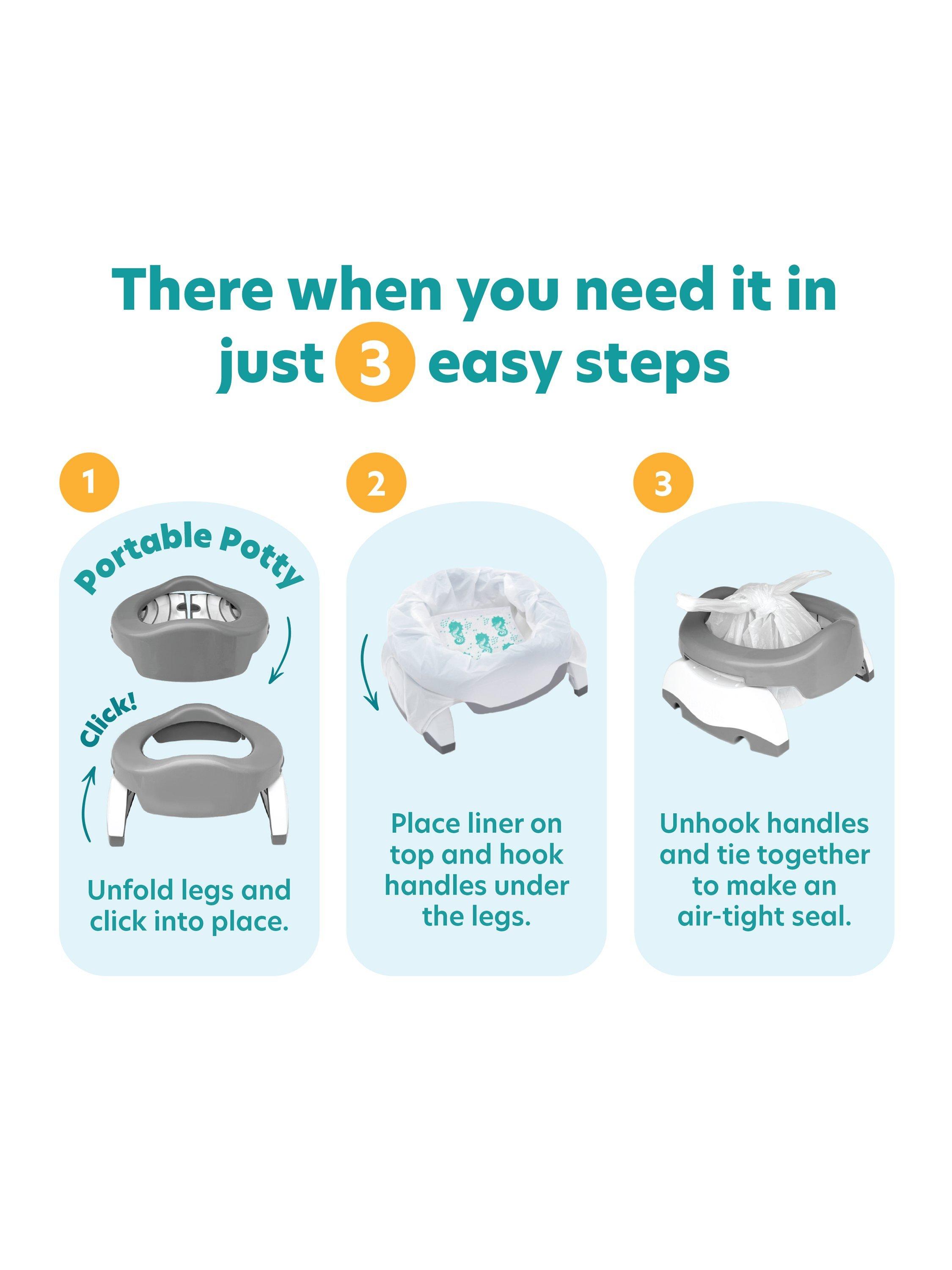 There when you need it in just 3 easy steps

1

Portable Potty

Click!

Unfold legs and click into place.

2

Place liner on top and hook handles under the legs.

3

Unhook handles and tie together to make an air-tight seal.