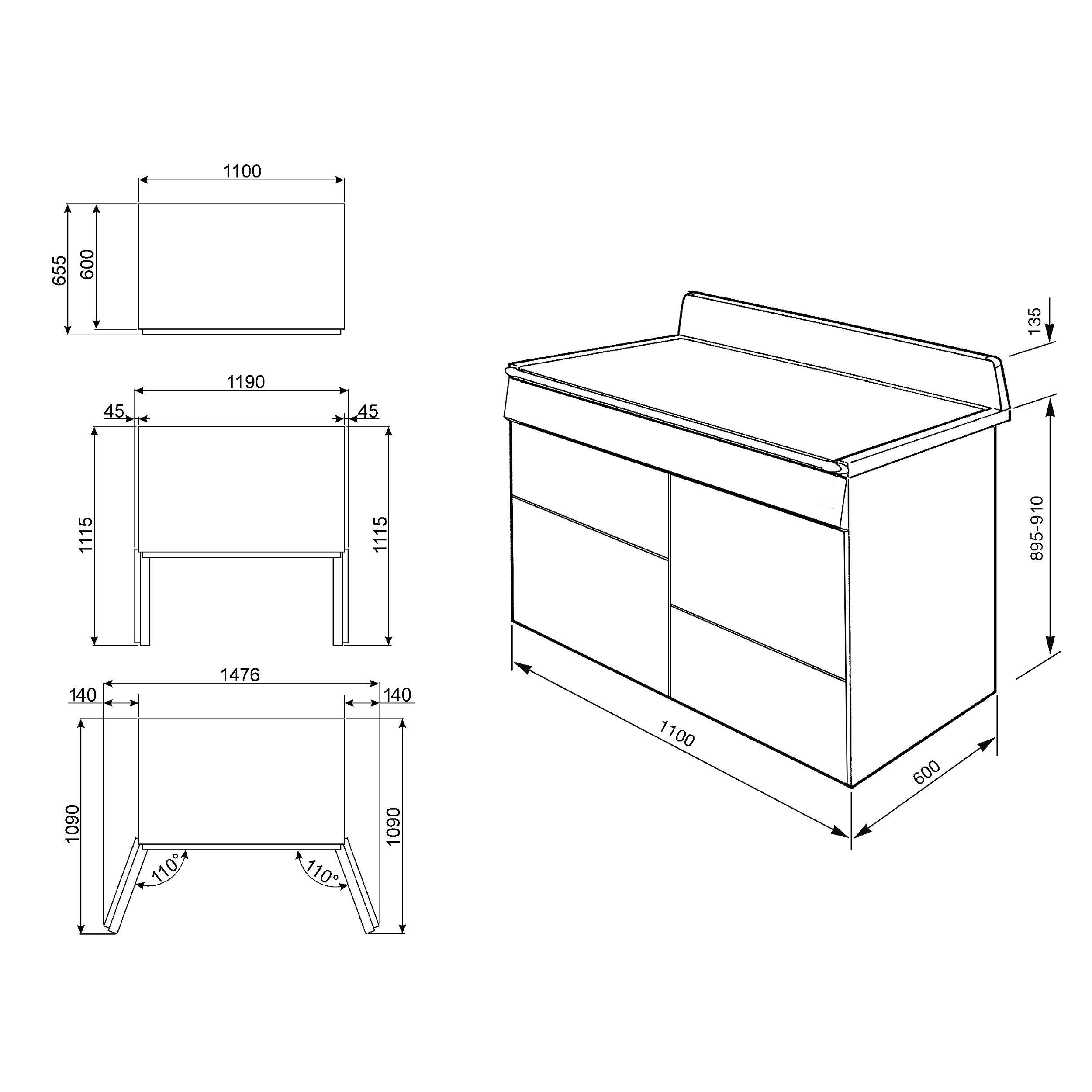 1100

655

600

1190

45

45

1115

1115

1476

140

140

1090

1090

110°

110°

135

895-910

1100

600