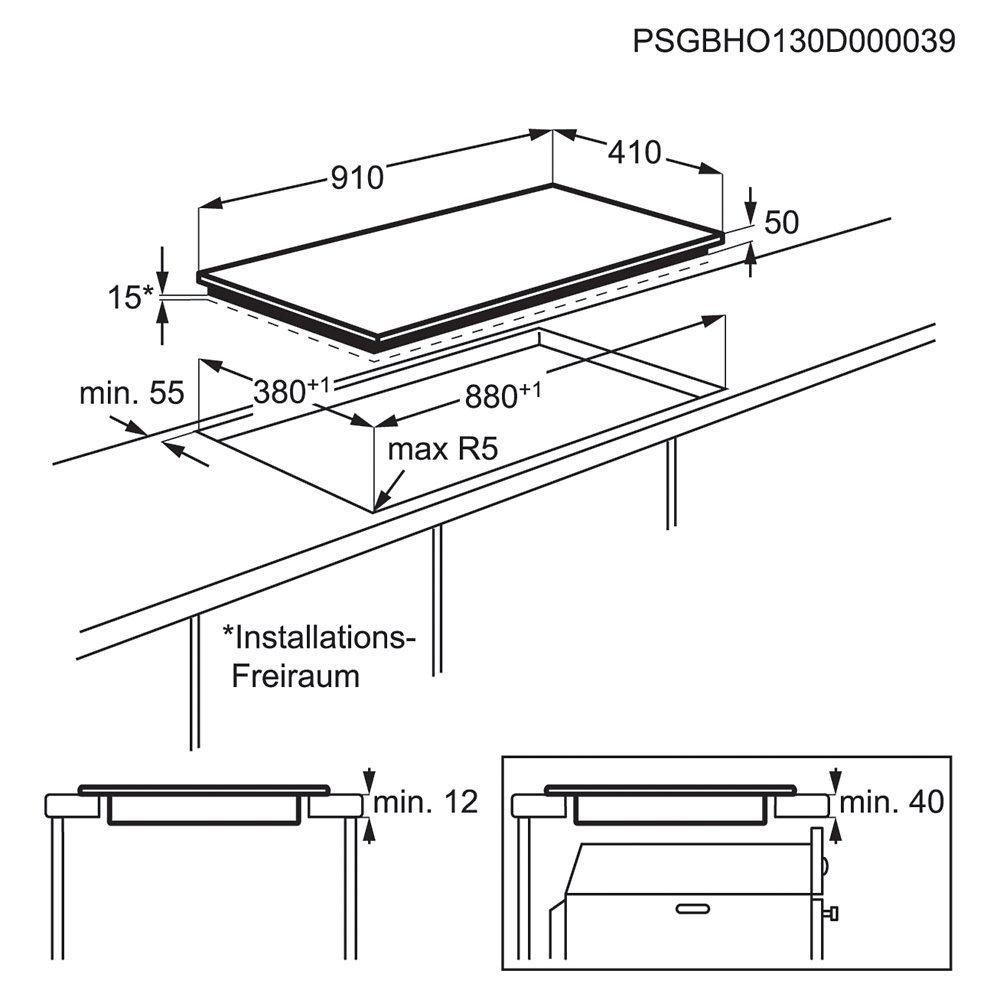 PSGBHO130D000039

910

410

50

15*

min. 55

$380^{+1}$

$880^{+1}$

max R5

*Installations-Freiraum

min. 12

min. 40