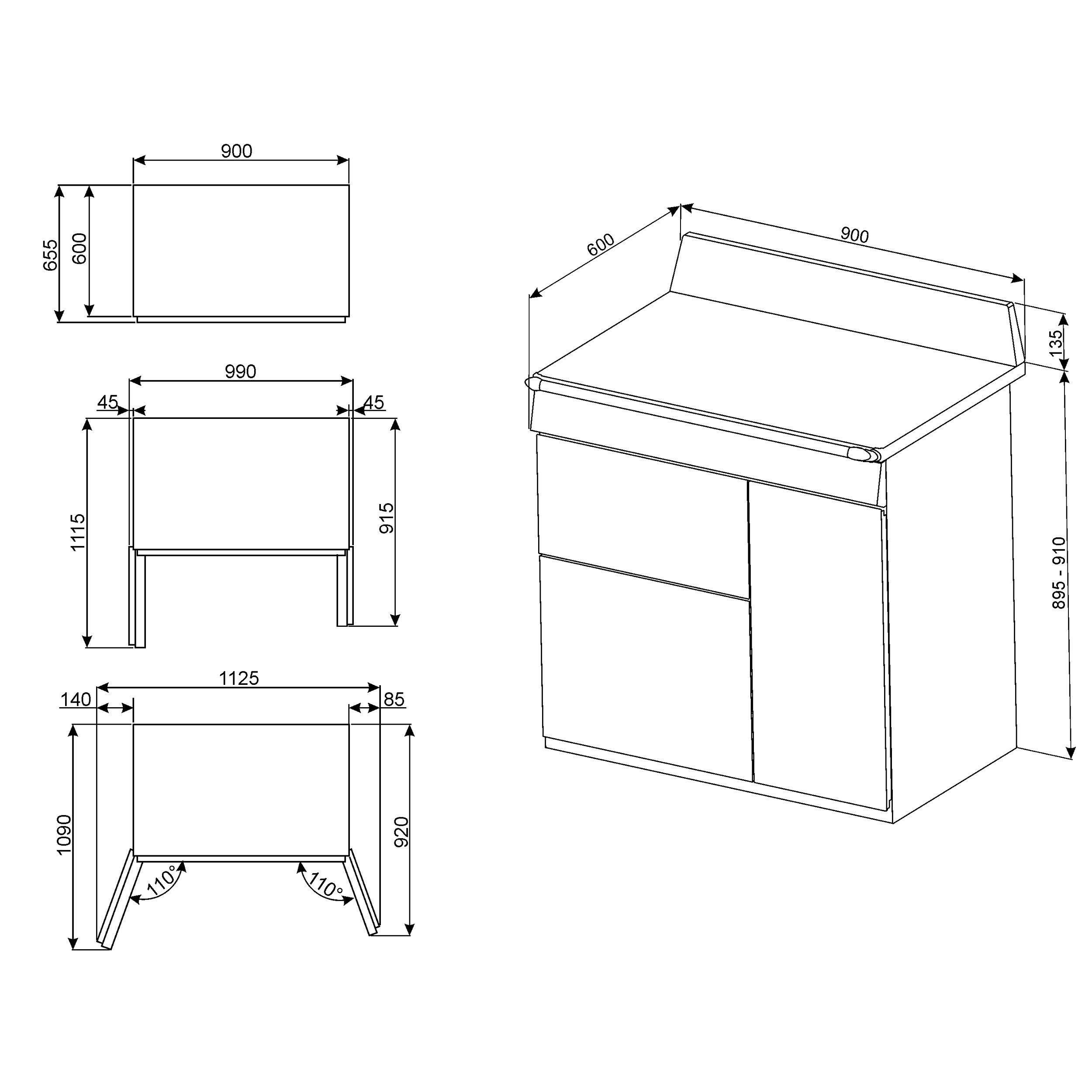 900

655

600

990

45

45

1115

915

1125

140

85

1090

920

110°

110°

600

900

135

895 - 910