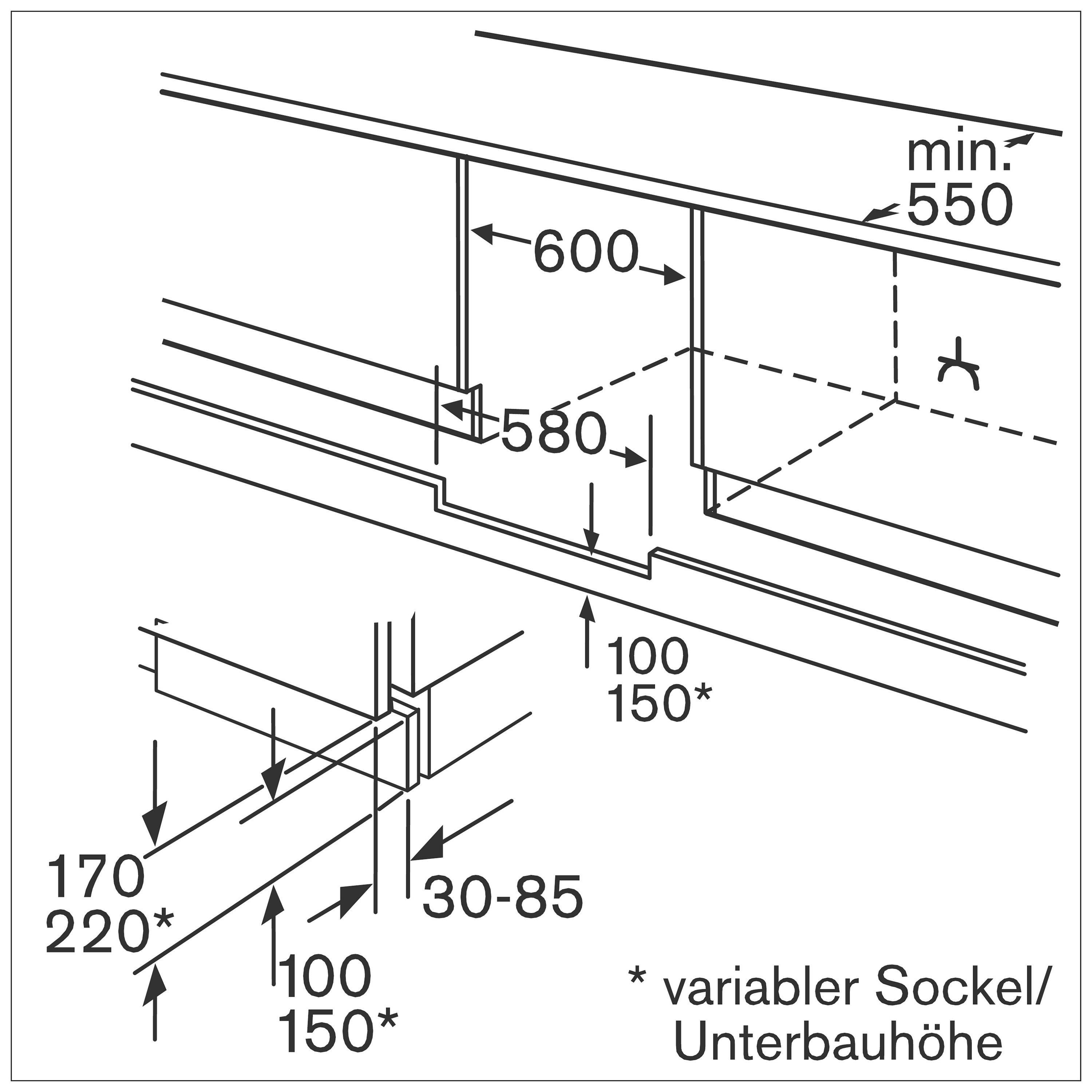 min. 550

600

580

100
150*

170
220*

30-85

100
150*

* variabler Sockel/ Unterbauhöhe