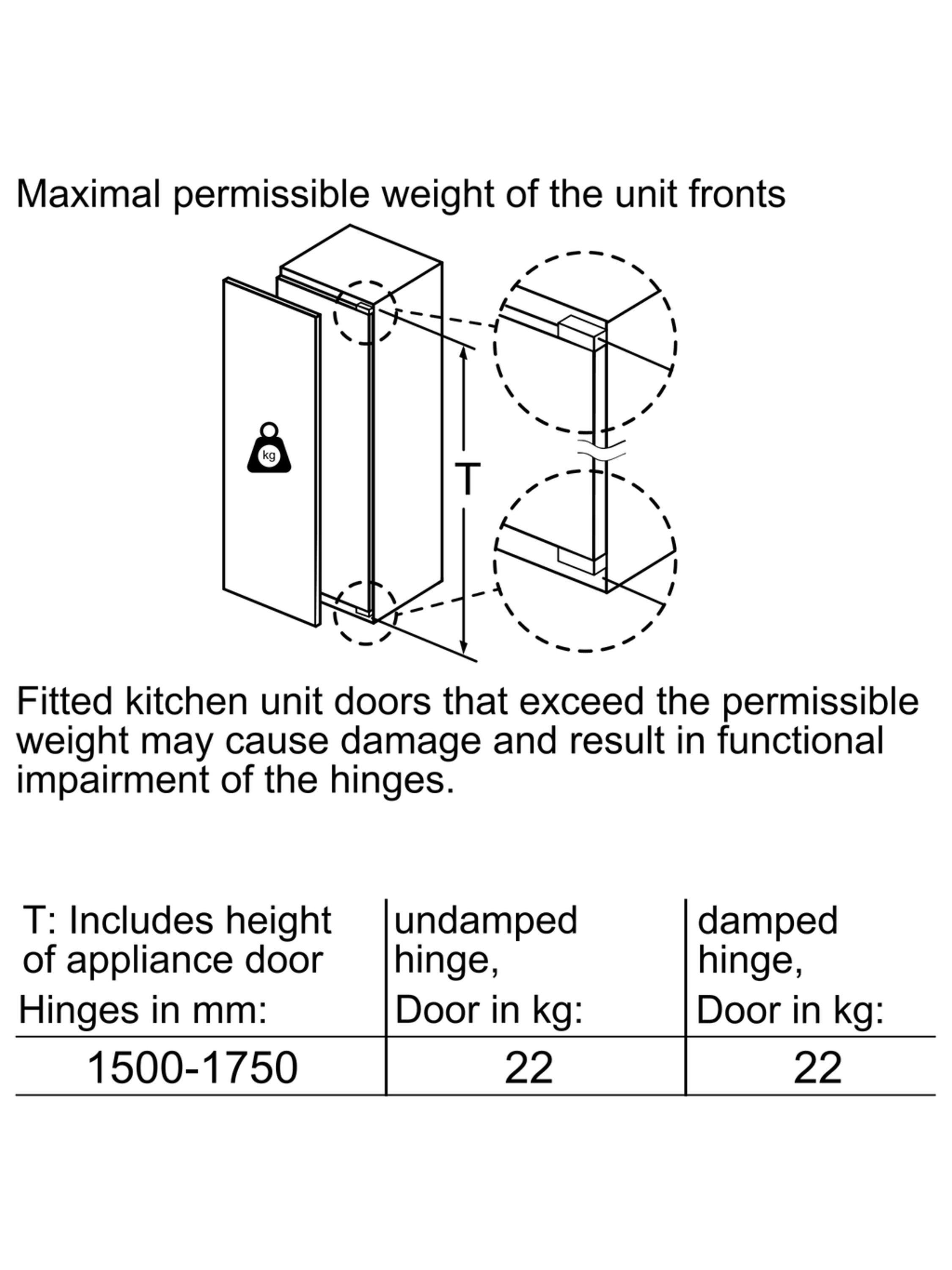 Maximal permissible weight of the unit fronts

kg

T

Fitted kitchen unit doors that exceed the permissible weight may cause damage and result in functional impairment of the hinges.

| T: Includes height of appliance door Hinges in mm: | undamped hinge, Door in kg: | damped hinge, Door in kg: |
|---|---|---|
| 1500-1750 | 22 | 22 |