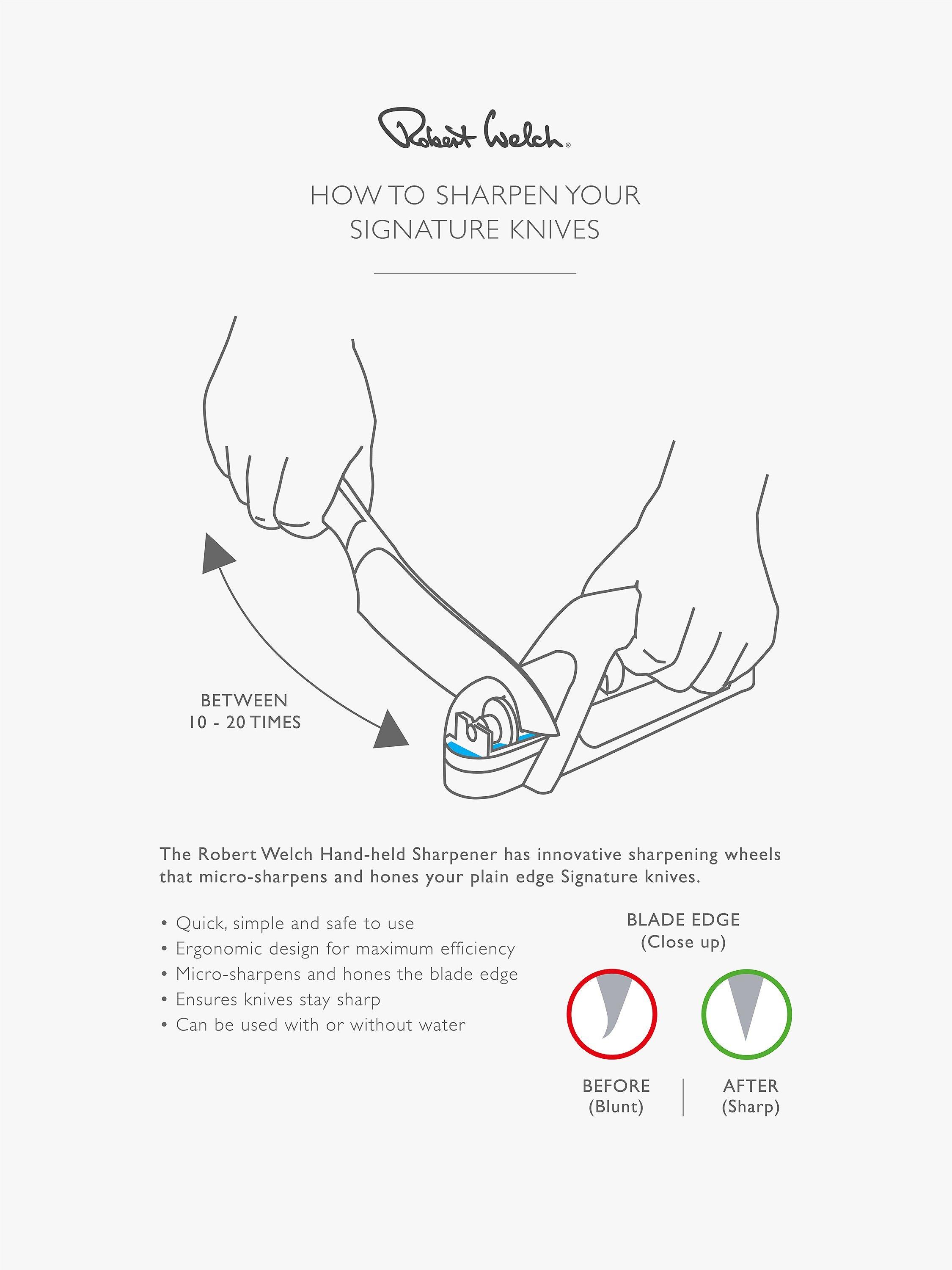 Robert Welch®

HOW TO SHARPEN YOUR SIGNATURE KNIVES

BETWEEN
10 - 20 TIMES

The Robert Welch Hand-held Sharpener has innovative sharpening wheels that micro-sharpens and hones your plain edge Signature knives.

• Quick, simple and safe to use
• Ergonomic design for maximum efficiency
• Micro-sharpens and hones the blade edge
• Ensures knives stay sharp
• Can be used with or without water

BLADE EDGE
(Close up)

BEFORE
(Blunt)

AFTER
(Sharp)