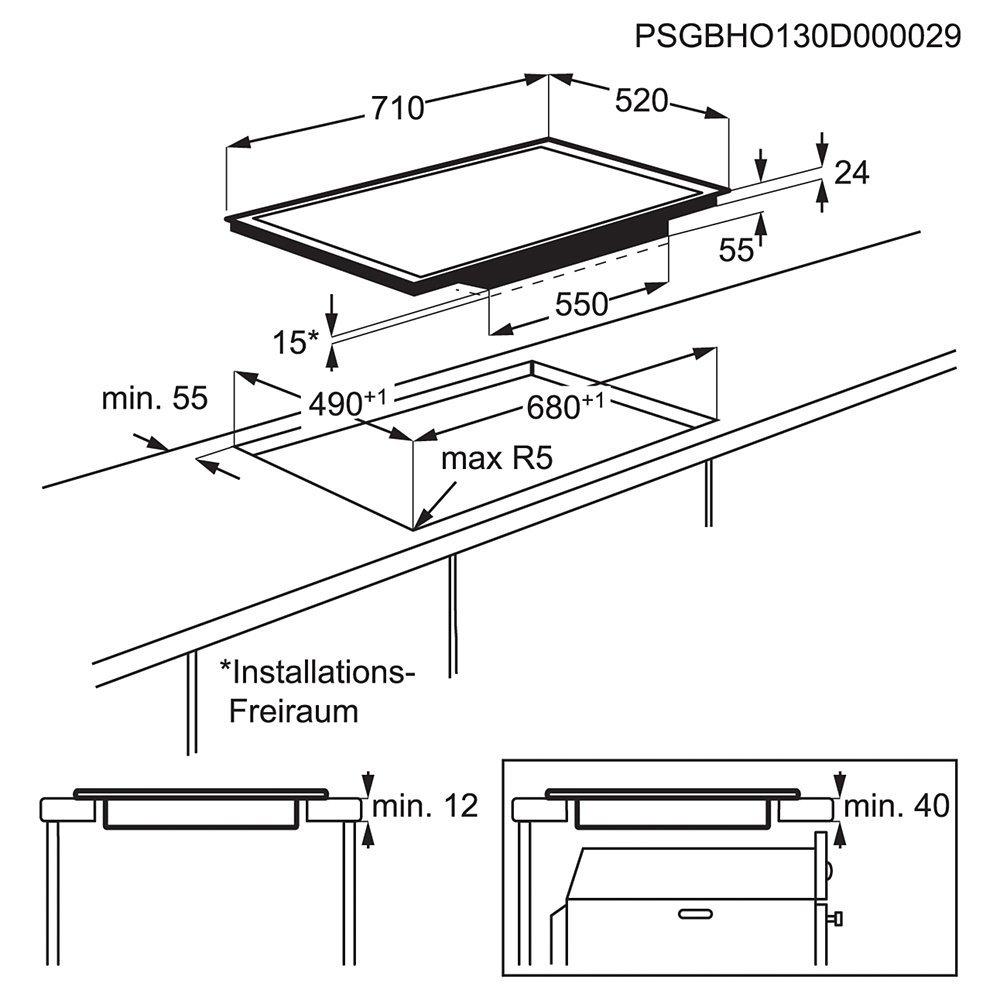 PSGBHO130D000029

710

520

24

55

550

15*

min. 55

$490^{+1}$

$680^{+1}$

max R5

*Installations-Freiraum

min. 12

min. 40