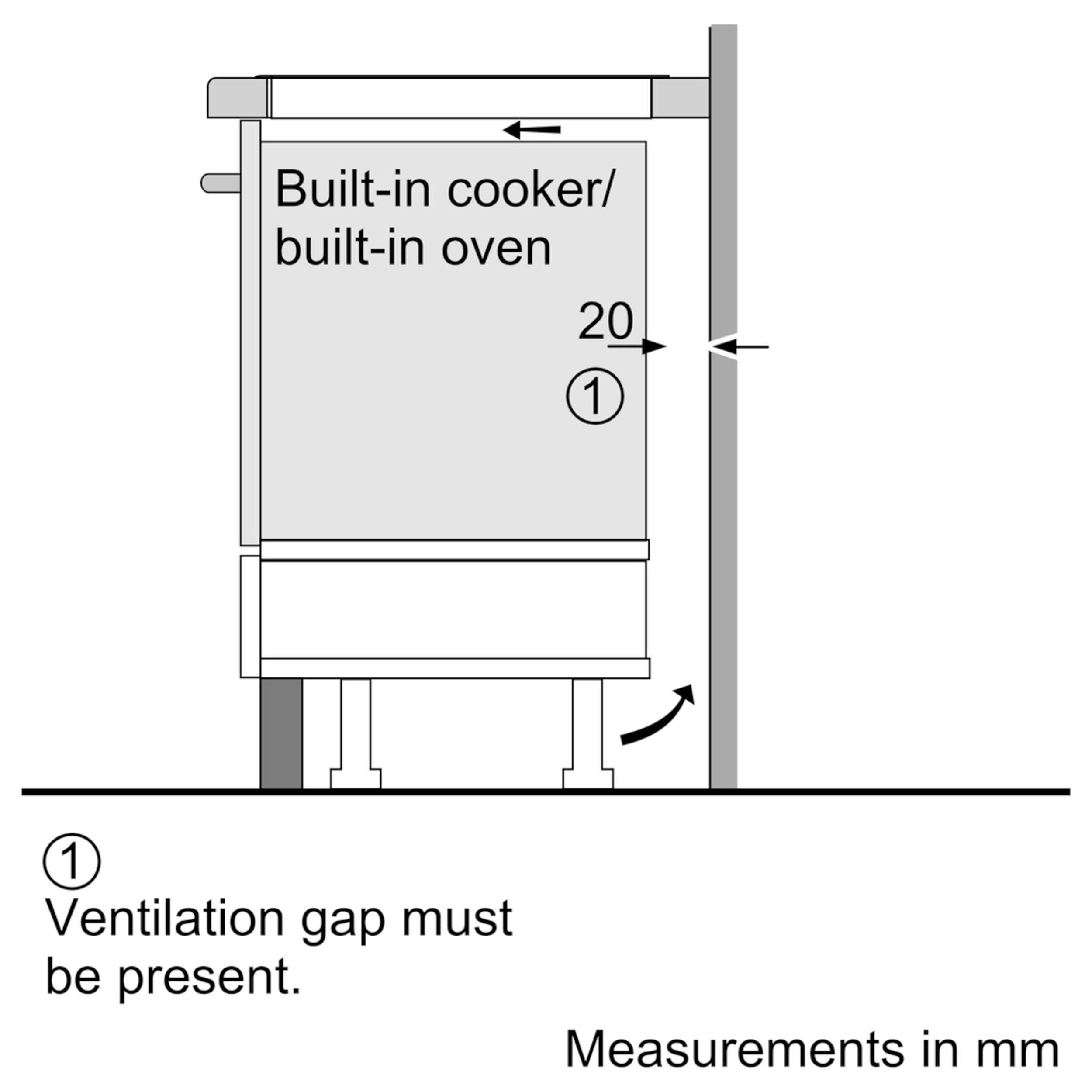 Built-in cooker/
built-in oven

20

①

①
Ventilation gap must be present.

Measurements in mm