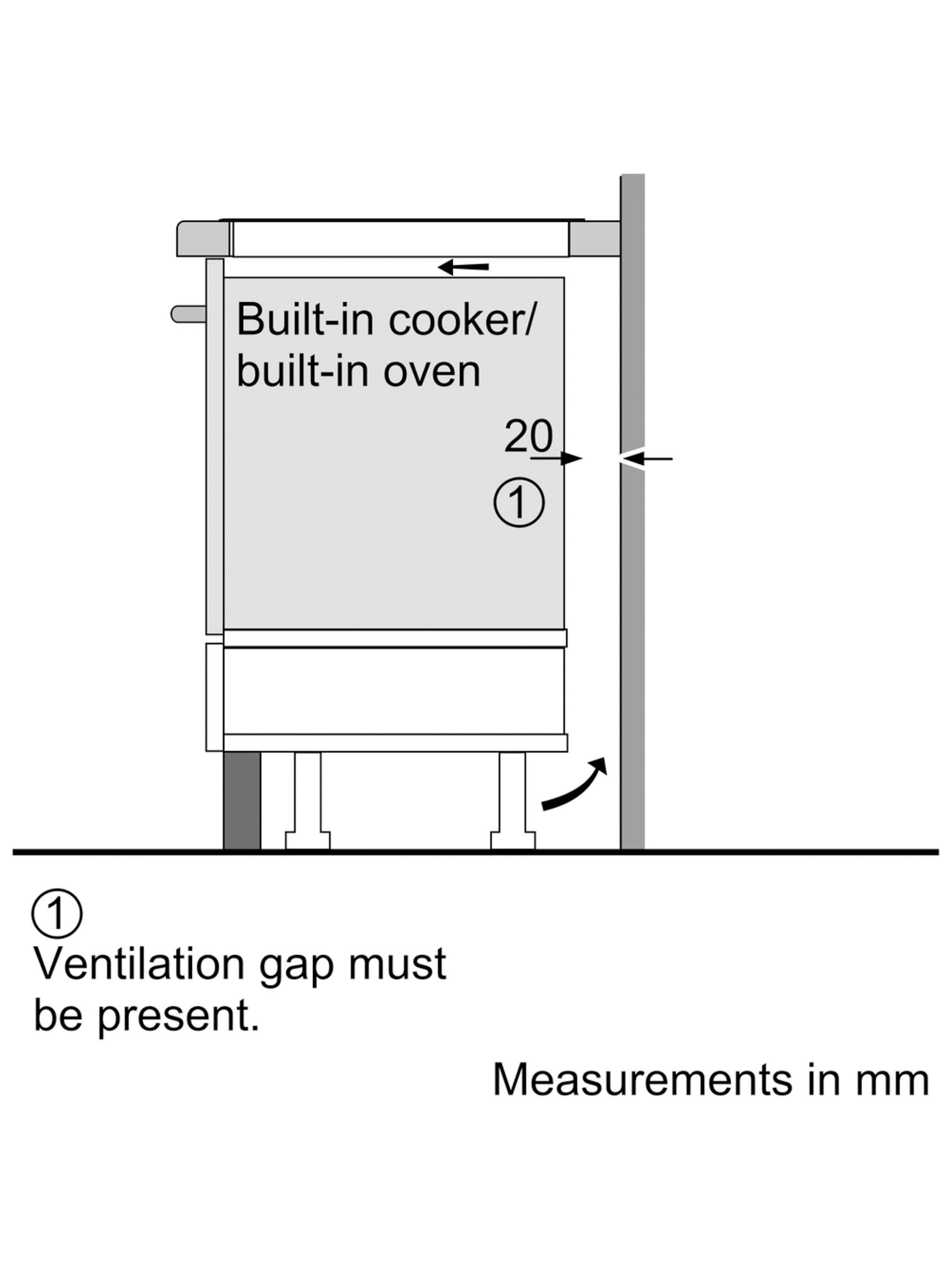 Built-in cooker/ built-in oven

20

①

①
Ventilation gap must be present.

Measurements in mm