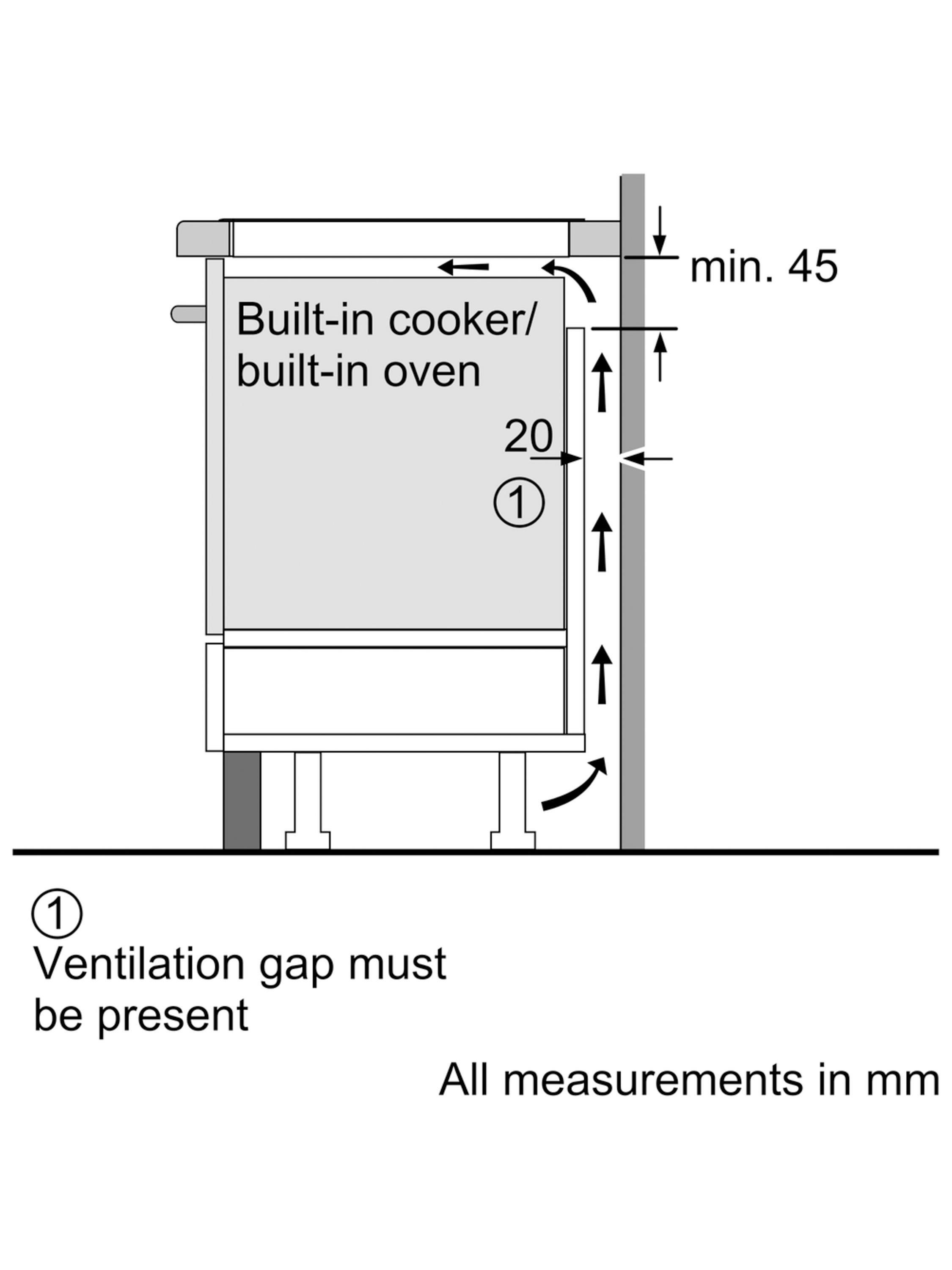 min. 45

Built-in cooker/ built-in oven

20

①

①
Ventilation gap must be present

All measurements in mm