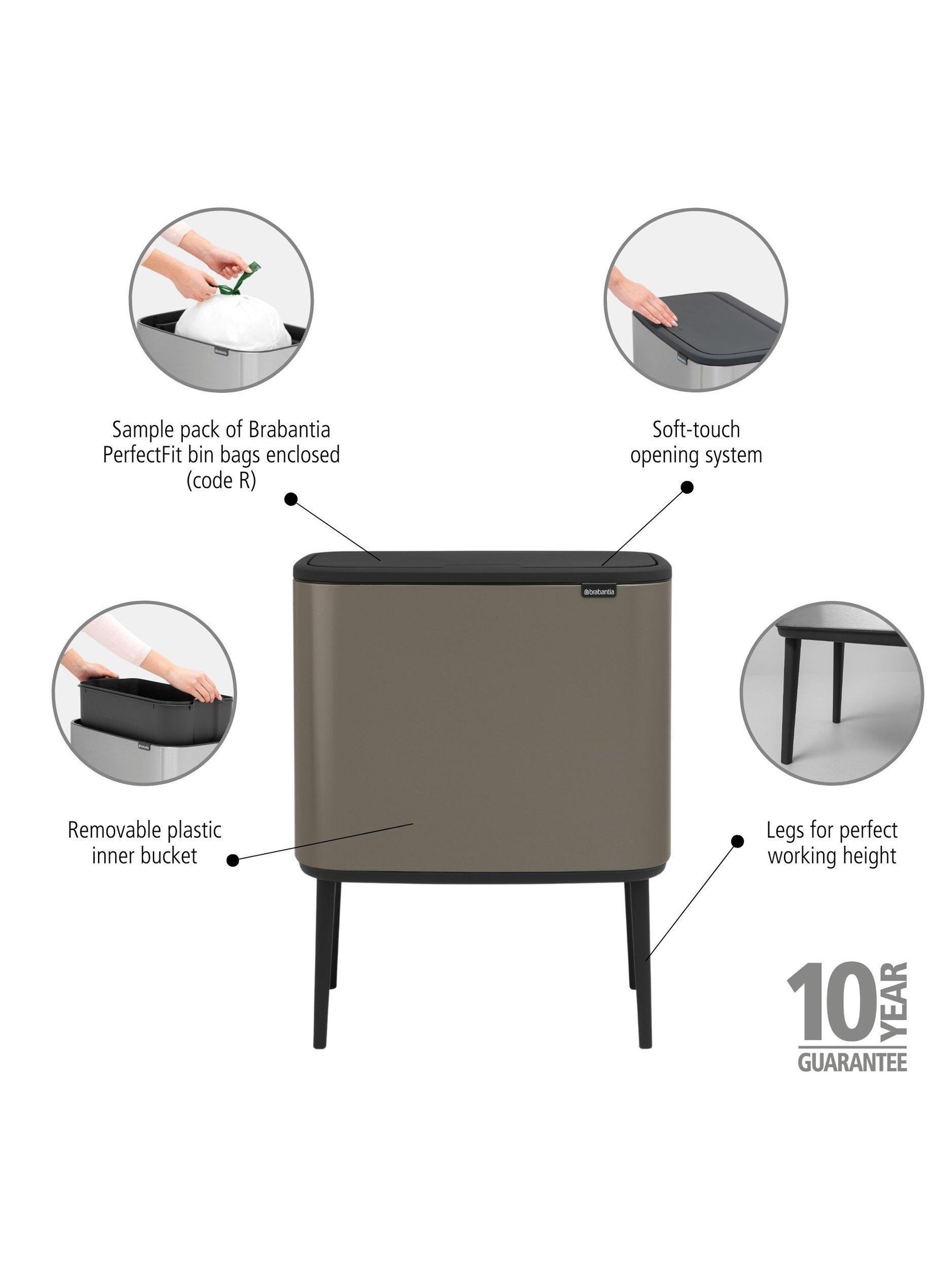 Sample pack of Brabantia PerfectFit bin bags enclosed (code R)

Soft-touch opening system

brabantia

Removable plastic inner bucket

Legs for perfect working height

10 YEAR GUARANTEE