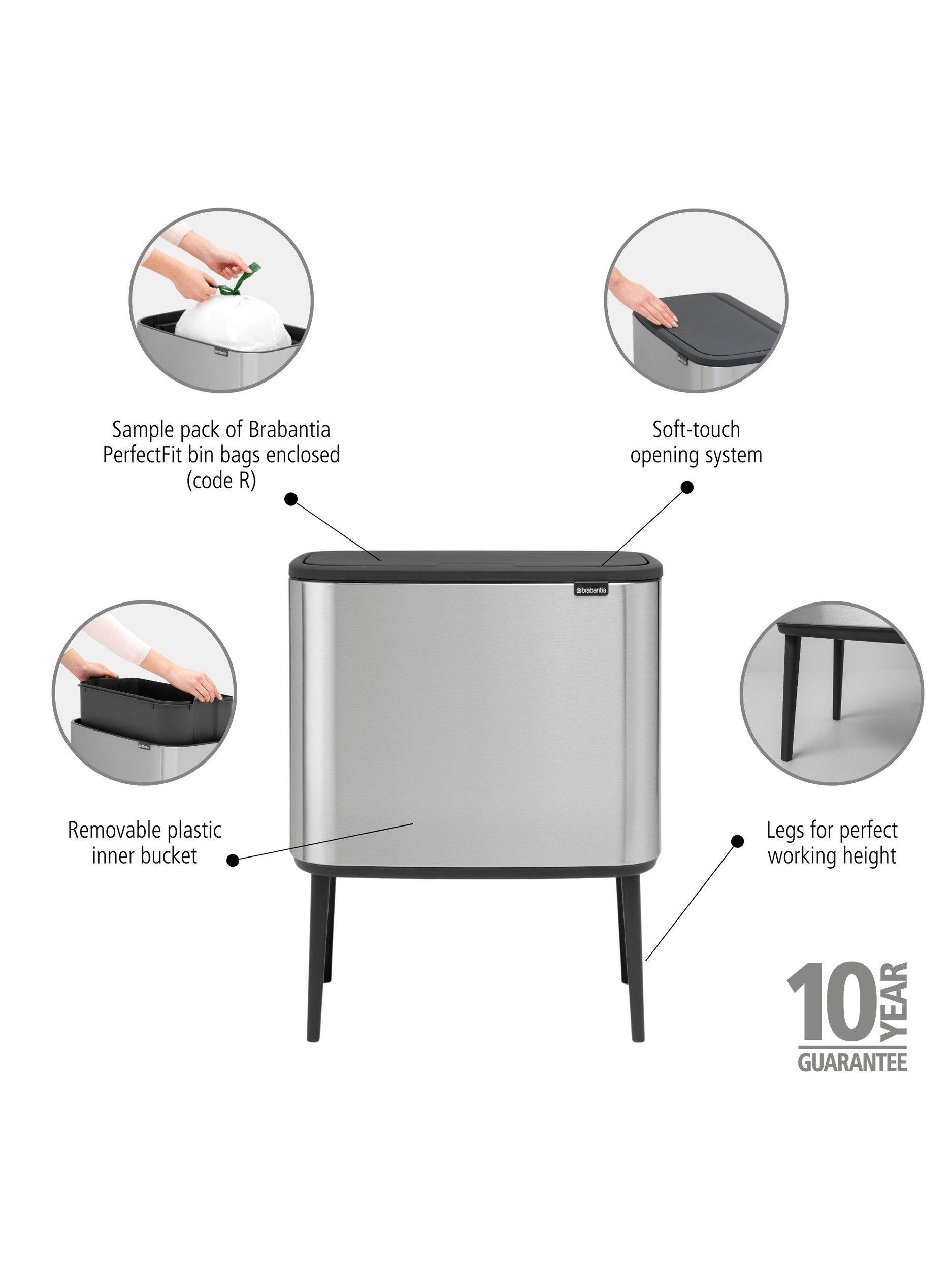 Sample pack of Brabantia PerfectFit bin bags enclosed (code R)

Soft-touch opening system

brabantia

Removable plastic inner bucket

Legs for perfect working height

10 YEAR GUARANTEE