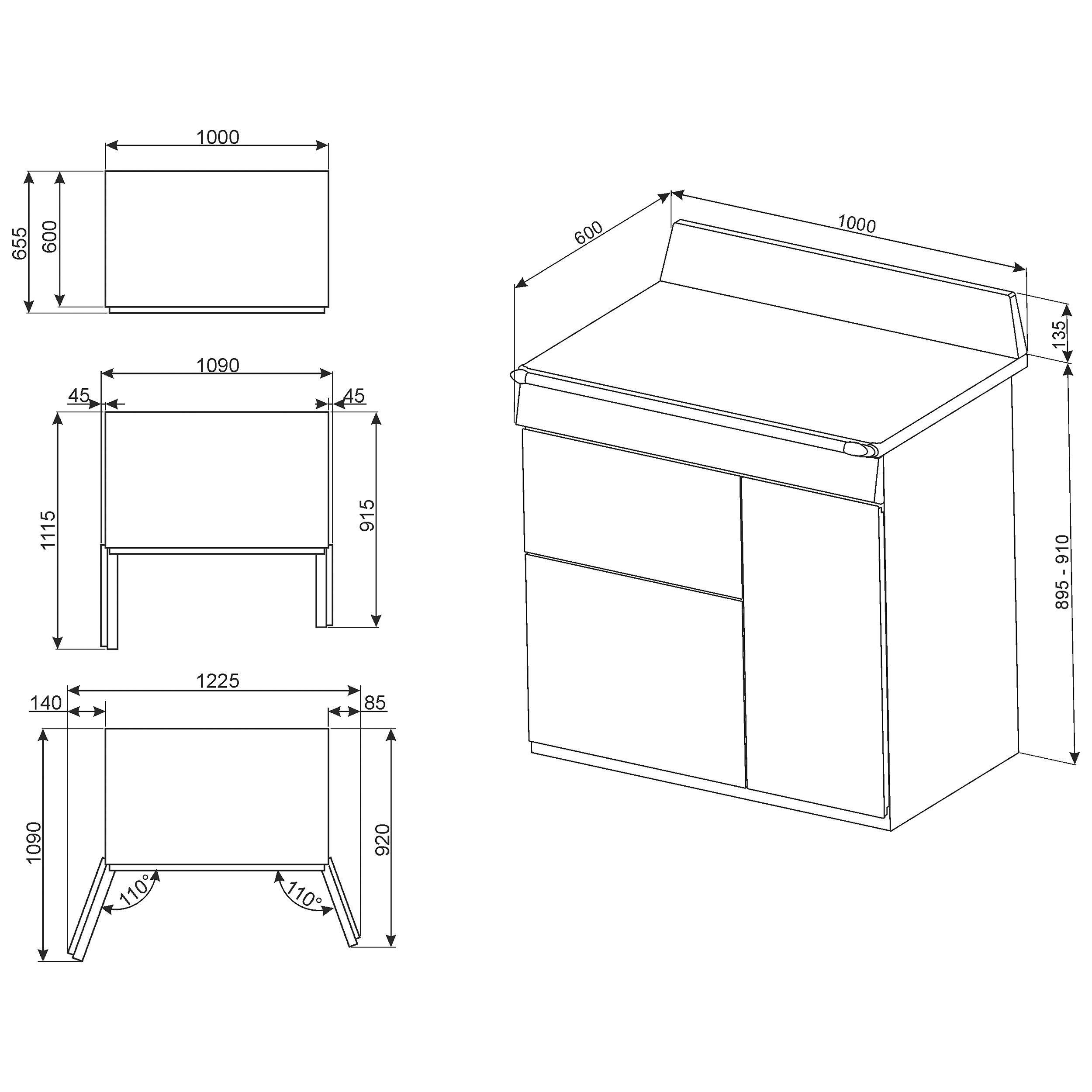 1000
655
600

1090
45
45
1115
915

1225
140
85
1090
920
110°
110°

600
1000
135
895 - 910