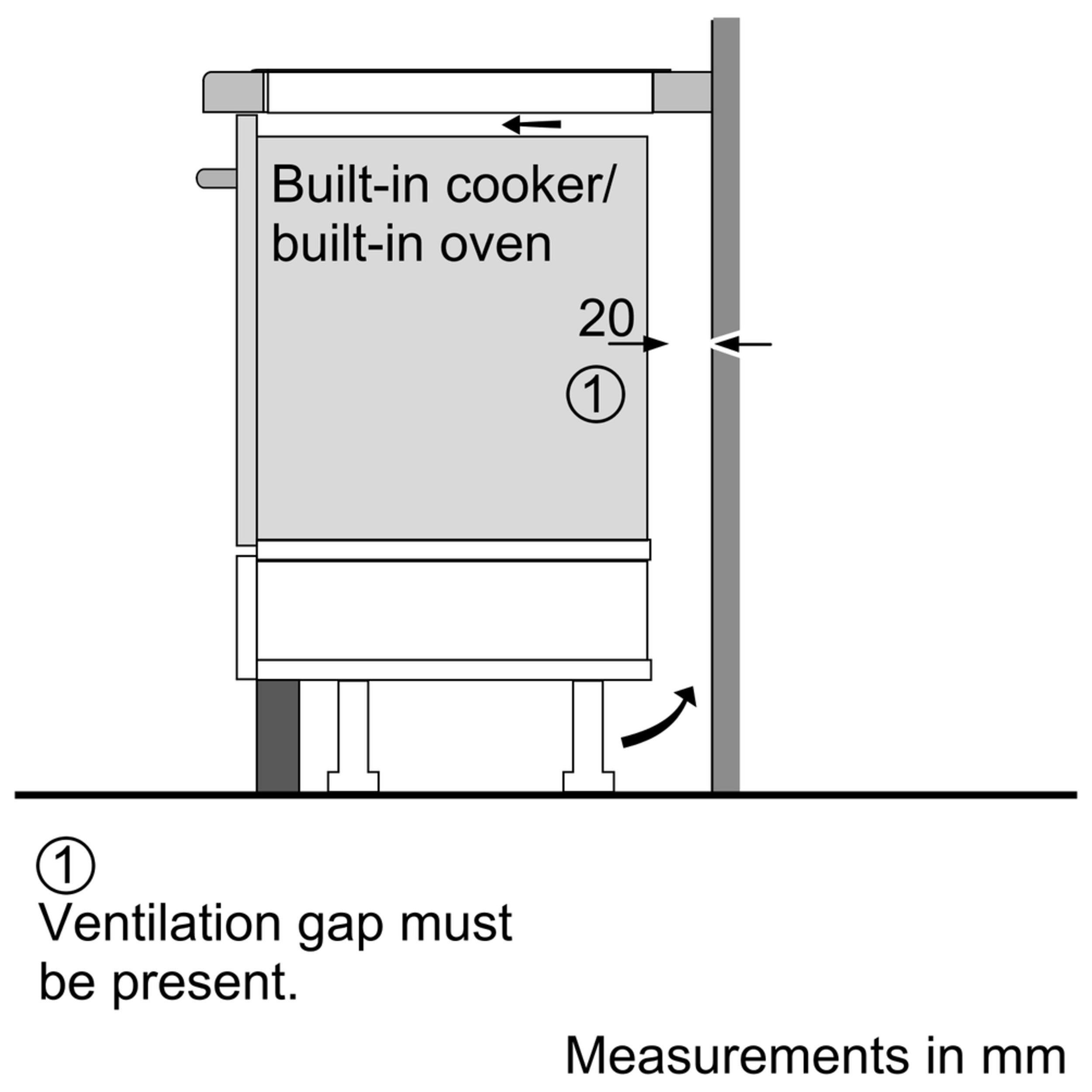 Built-in cooker/
built-in oven

20

①

①
Ventilation gap must
be present.

Measurements in mm