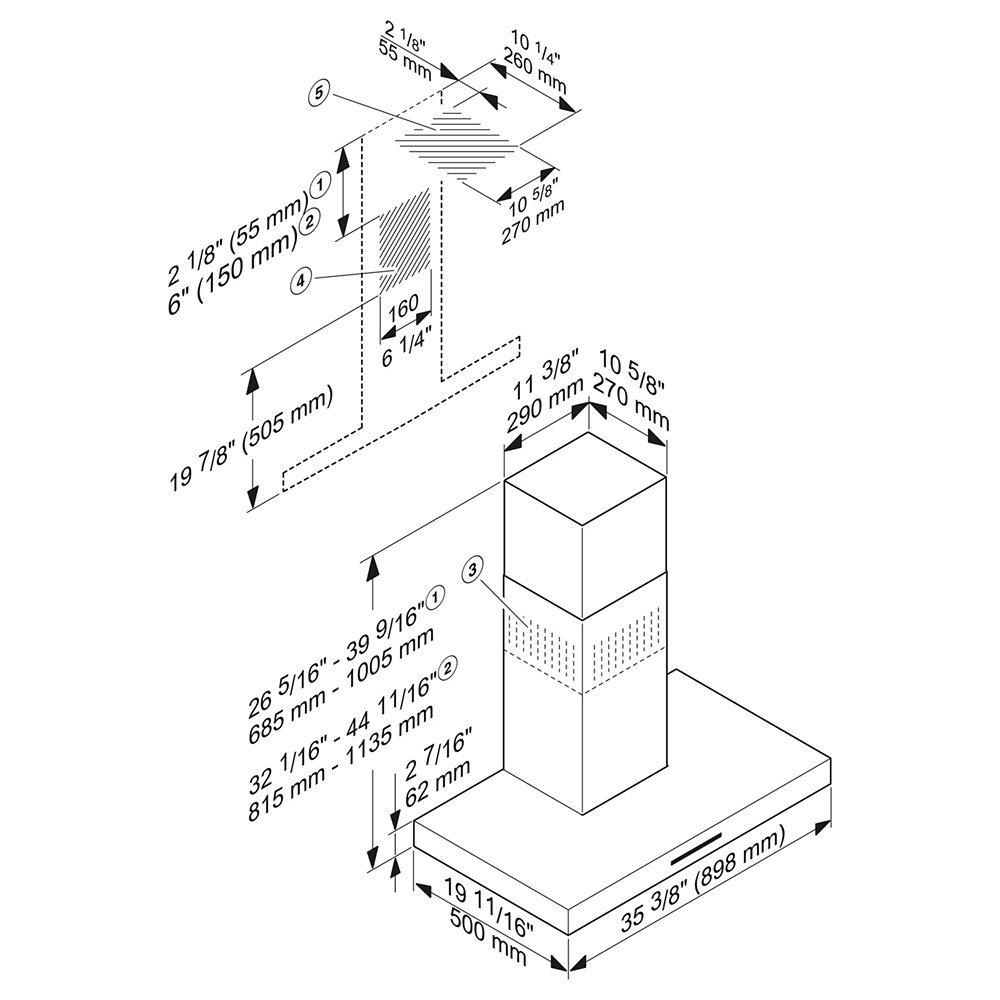 2 1/8"
55 mm

10 1/4"
260 mm

5

10 5/8"
270 mm

2 1/8" (55 mm) 1
6" (150 mm) 2

4

160
6 1/4"

19 7/8" (505 mm)

11 3/8"
290 mm

10 5/8"
270 mm

3

26 5/16" - 39 9/16" 1
685 mm - 1005 mm

32 1/16" - 44 11/16" 2
815 mm - 1135 mm

2 7/16"
62 mm

19 11/16"
500 mm

35 3/8" (898 mm)