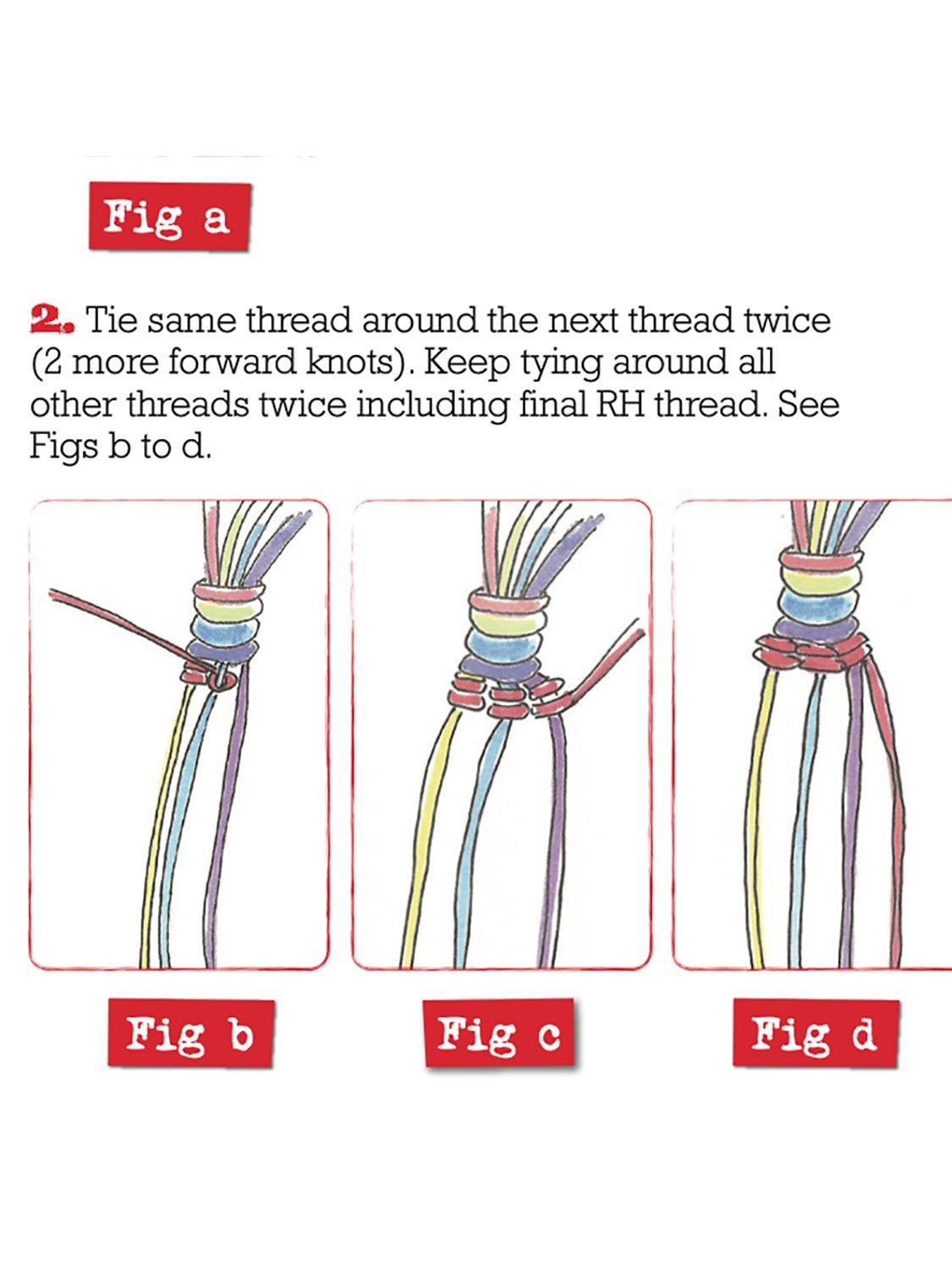 Fig a

2. Tie same thread around the next thread twice (2 more forward knots). Keep tying around all other threads twice including final RH thread. See Figs b to d.

Fig b

Fig c

Fig d