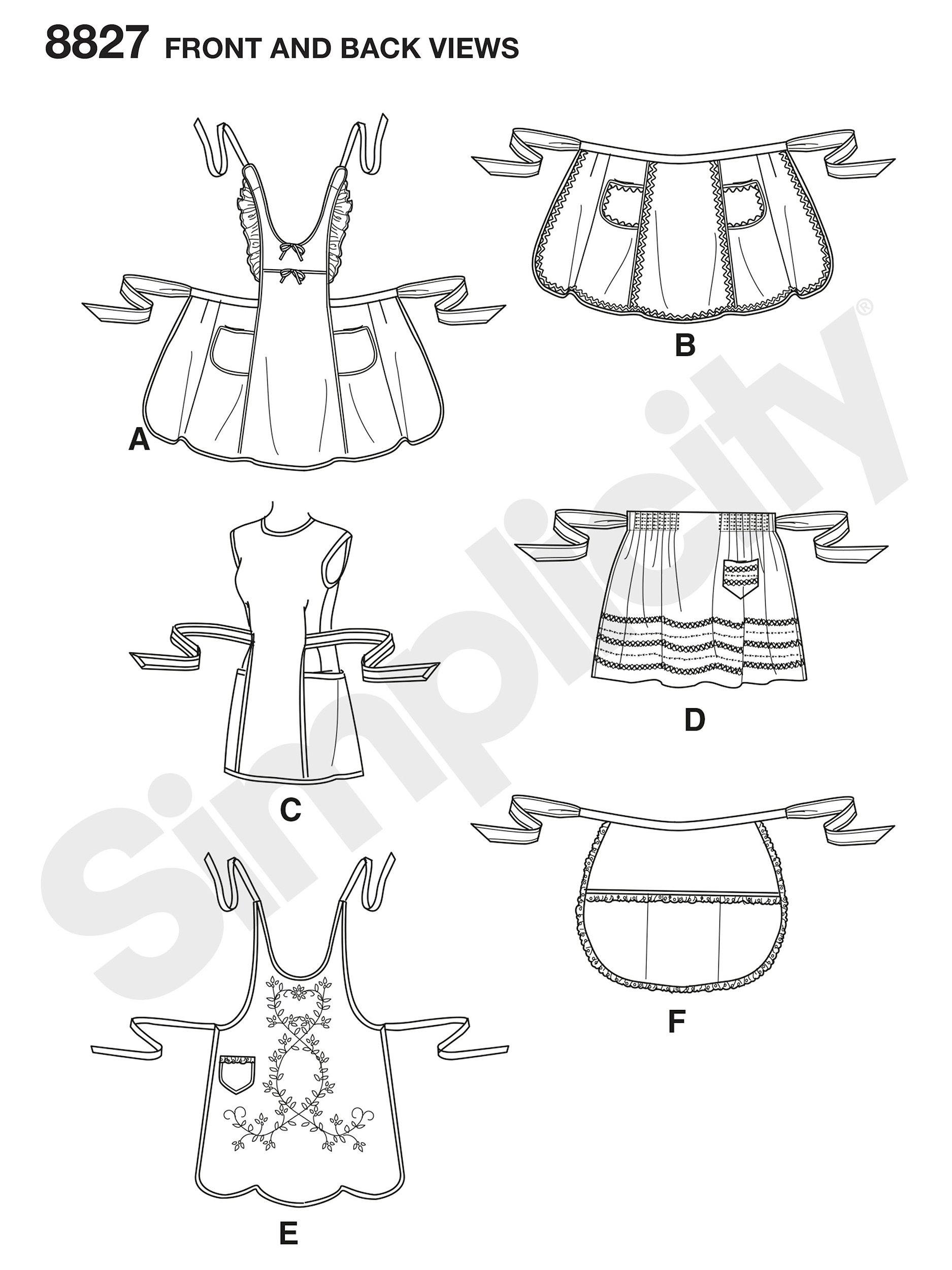 8827 FRONT AND BACK VIEWS

A

B

C

D

E

F

Simplicity®