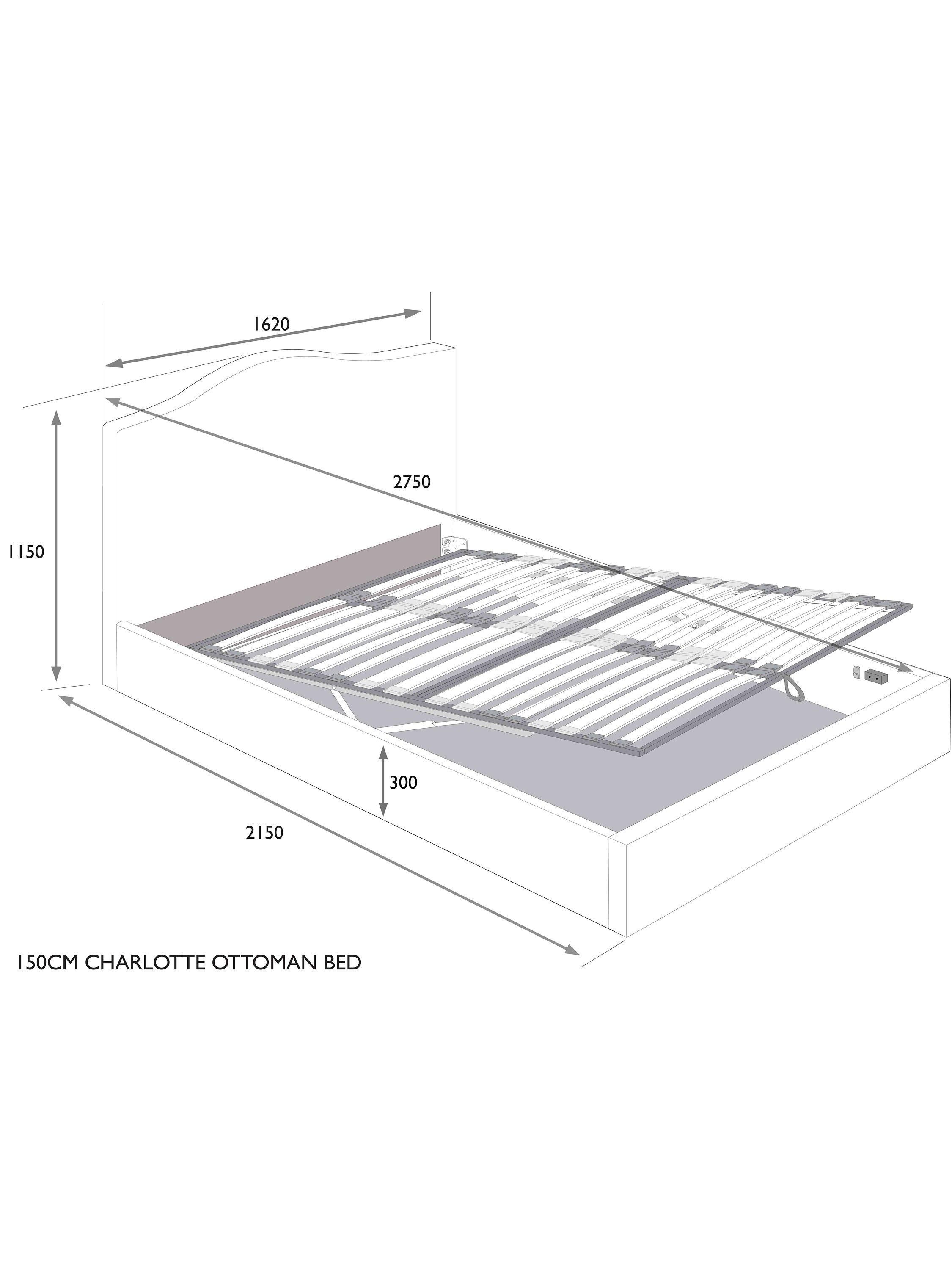 1620

2750

1150

300

2150

150CM CHARLOTTE OTTOMAN BED