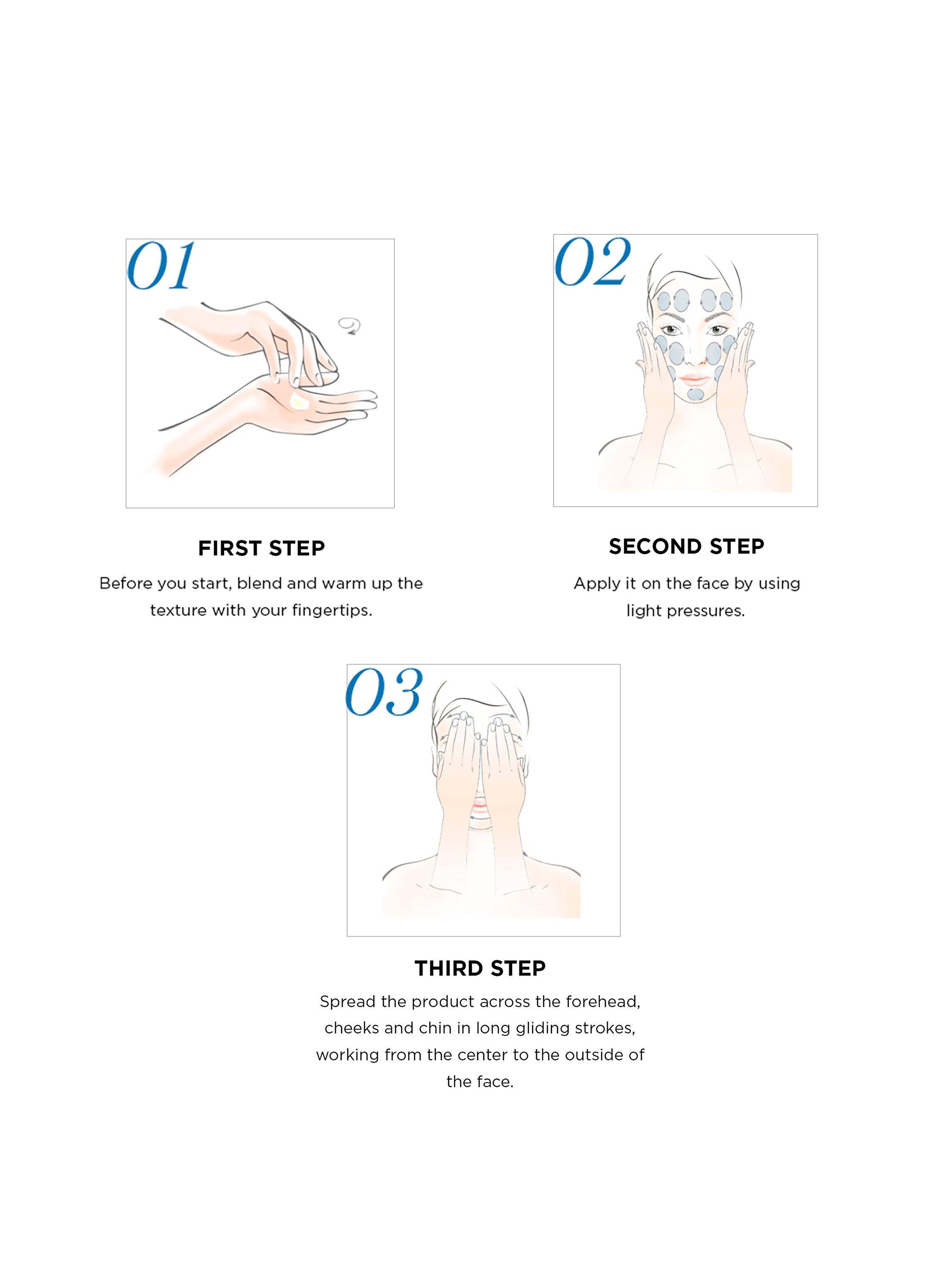 01

FIRST STEP

Before you start, blend and warm up the texture with your fingertips.

02

SECOND STEP

Apply it on the face by using light pressures.

03

THIRD STEP

Spread the product across the forehead, cheeks and chin in long gliding strokes, working from the center to the outside of the face.