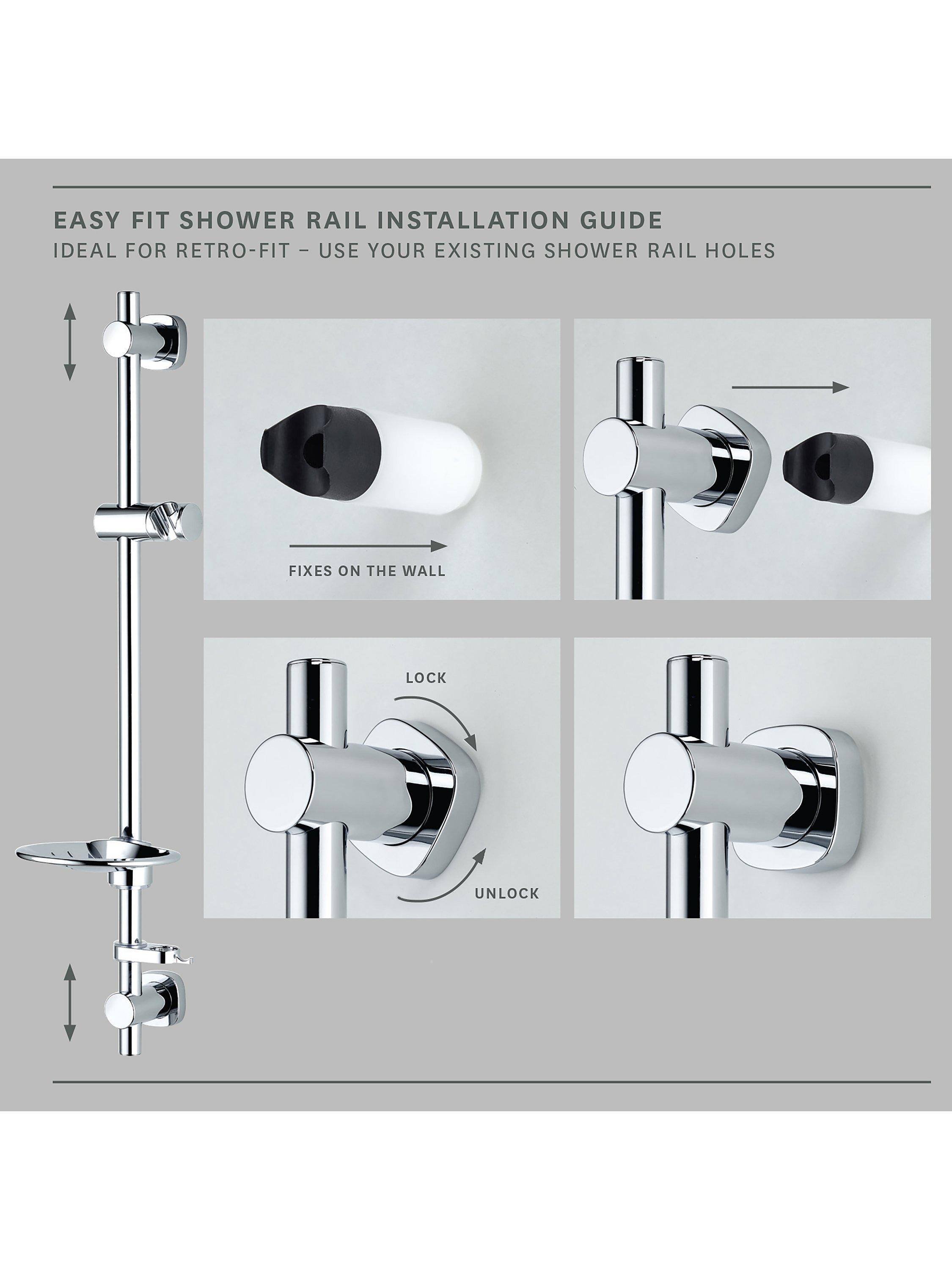 EASY FIT SHOWER RAIL INSTALLATION GUIDE
IDEAL FOR RETRO-FIT – USE YOUR EXISTING SHOWER RAIL HOLES

FIXES ON THE WALL

LOCK

UNLOCK