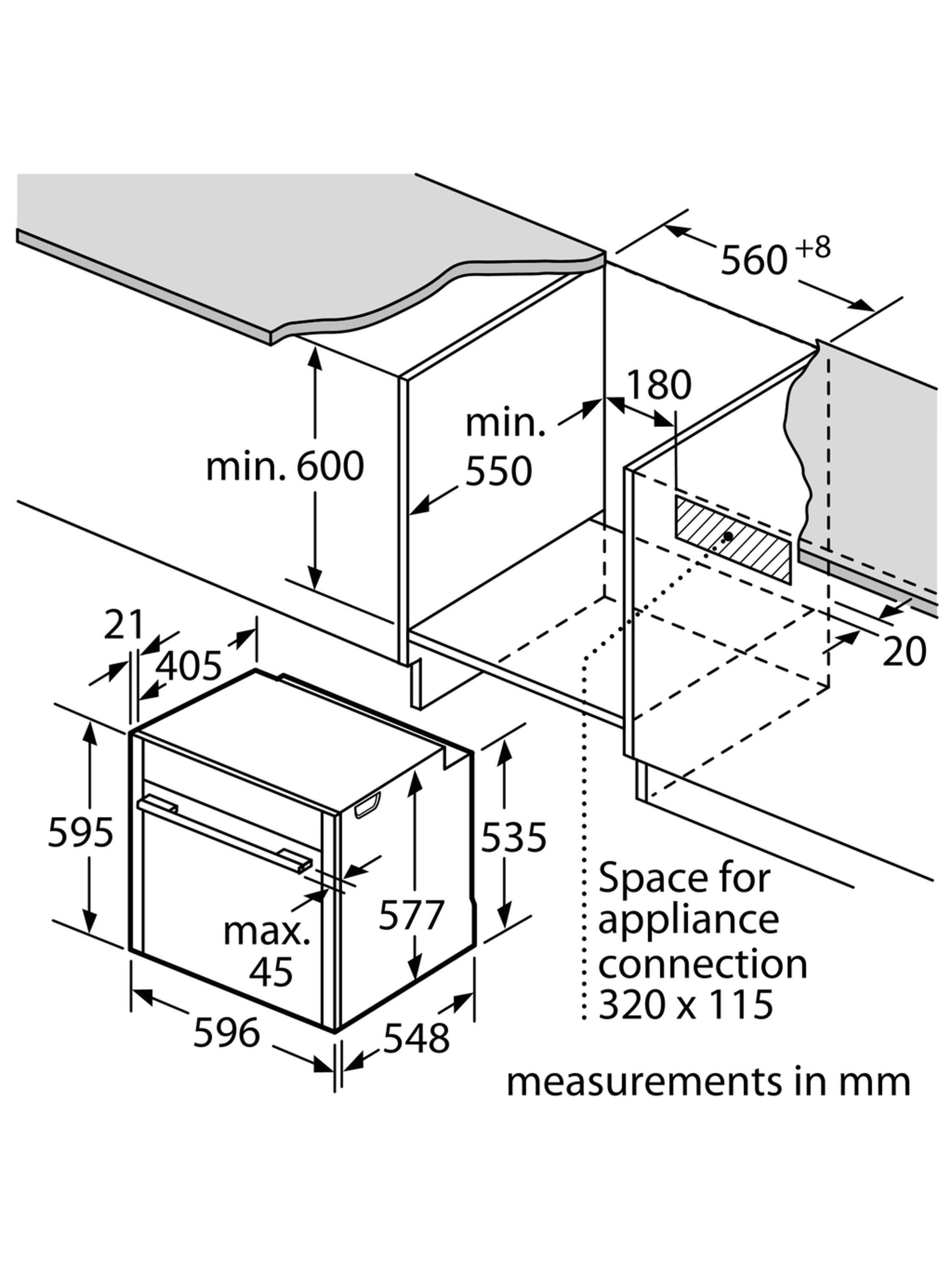 $560^{+8}$

180

min. 550

min. 600

20

21

405

595

535

577

max. 45

596

548

Space for appliance connection 320 x 115

measurements in mm